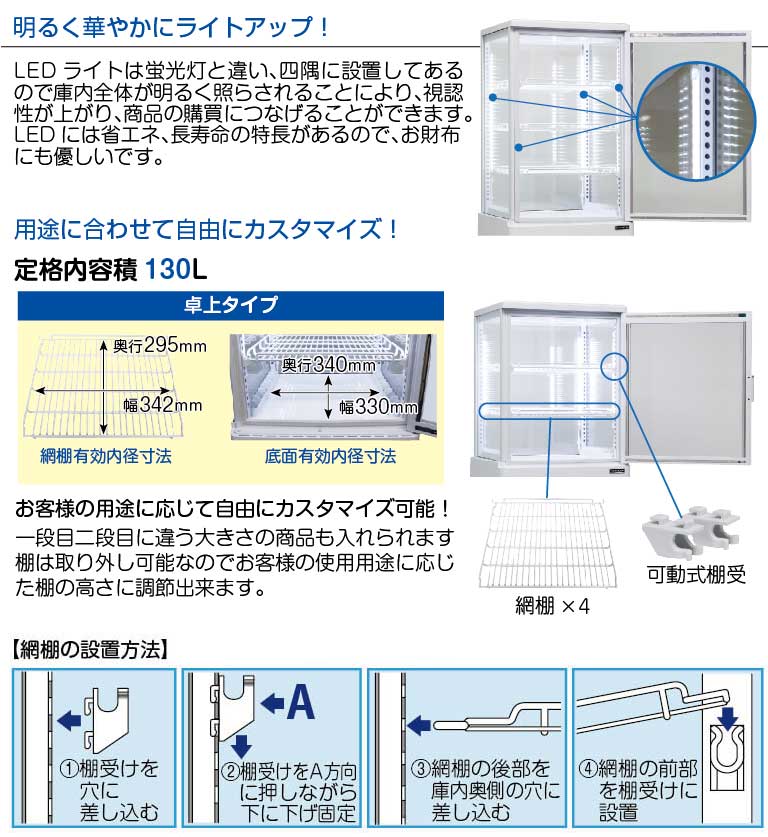 明るく華やかにライトアップ！

LED ライトは蛍光灯と違い、四隅に設置してあるので庫内全体が明るく照らされることにより、視認性が上がり、商品の購買につなげることができます。LED には省エネ、長寿命の特長があるので、お財布にも優しいです。

用途に合わせて自由にカスタマイズ！

定格内容積 130L

卓上タイプ

奥行295mm
幅342mm
網棚有効内径寸法

奥行340mm
幅330mm
底面有効内径寸法

お客様の用途に応じて自由にカスタマイズ可能！
一段目二段目に違う大きさの商品も入れられます
棚は取り外し可能なのでお客様の使用用途に応じた棚の高さに調節出来ます。

網棚 ×4

可動式棚受

【網棚の設置方法】

①棚受けを穴に差し込む

A
②棚受けをA方向に押しながら下に下げ固定

③網棚の後部を庫内奥側の穴に差し込む

④網棚の前部を棚受けに設置