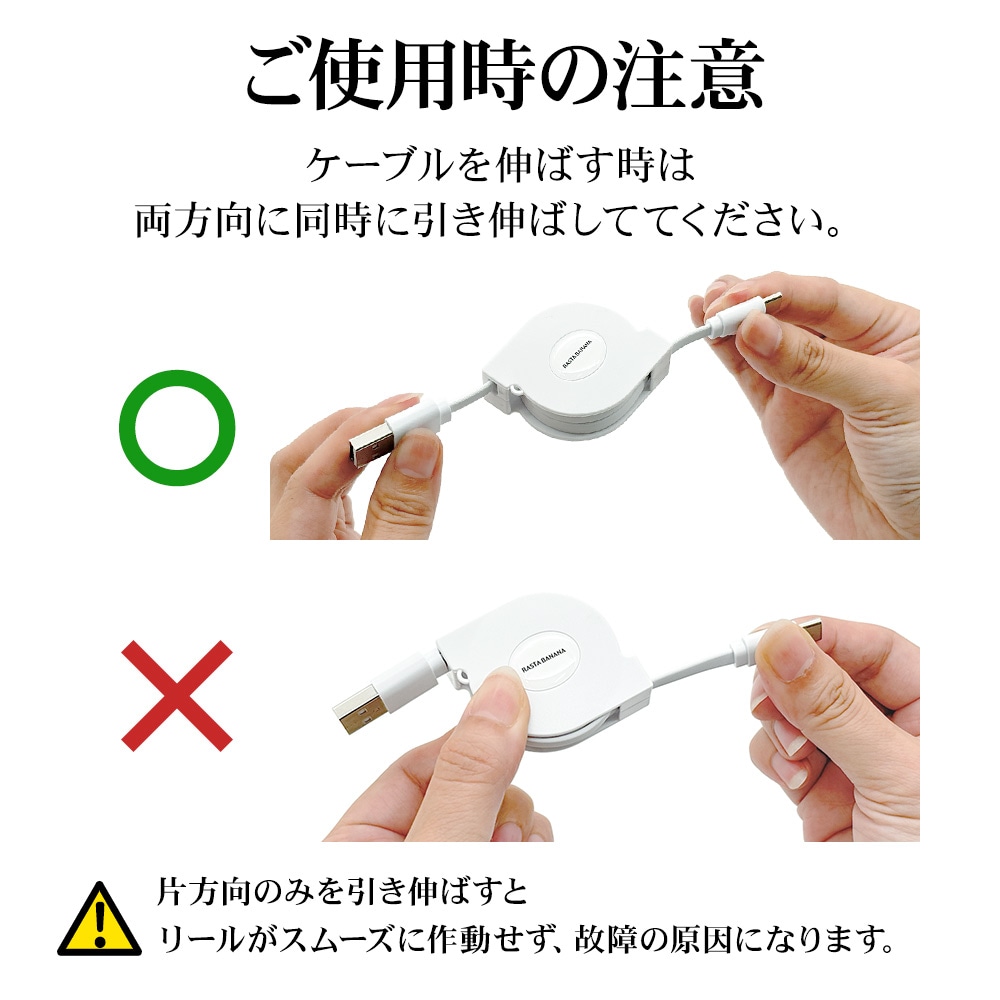 ご使用時の注意

ケーブルを伸ばす時は
両方向に同時に引き伸ばしててください。

RASTA BANANA

RASTA BANANA

片方向のみを引き伸ばすと
リールがスムーズに作動せず、故障の原因になります。