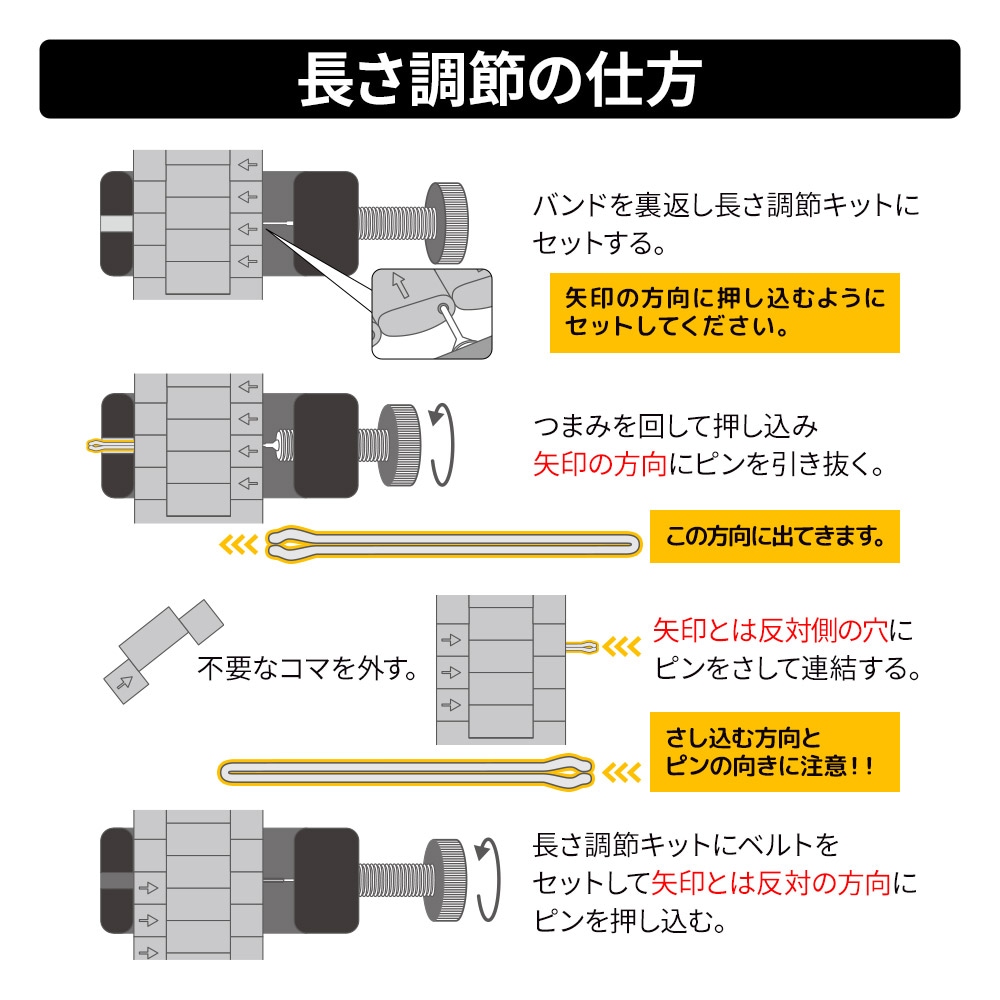 長さ調節の仕方

バンドを裏返し長さ調節キットにセットする。

矢印の方向に押し込むようにセットしてください。

つまみを回して押し込み矢印の方向にピンを引き抜く。

この方向に出てきます。

不要なコマを外す。

矢印とは反対側の穴にピンをさして連結する。

さし込む方向とピンの向きに注意!!

長さ調節キットにベルトをセットして矢印とは反対の方向にピンを押し込む。