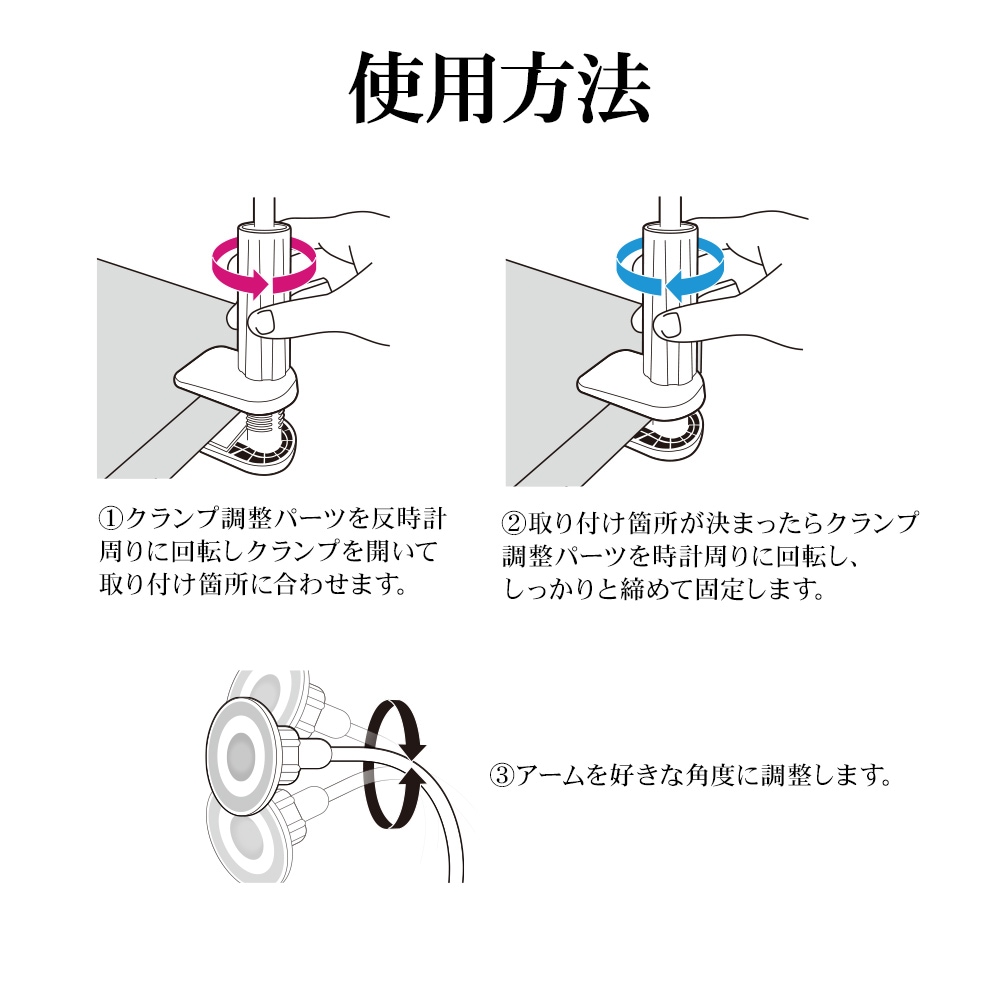 使用方法

①クランプ調整パーツを反時計周りに回転しクランプを開いて取り付け箇所に合わせます。

②取り付け箇所が決まったらクランプ調整パーツを時計周りに回転し、しっかりと締めて固定します。

③アームを好きな角度に調整します。