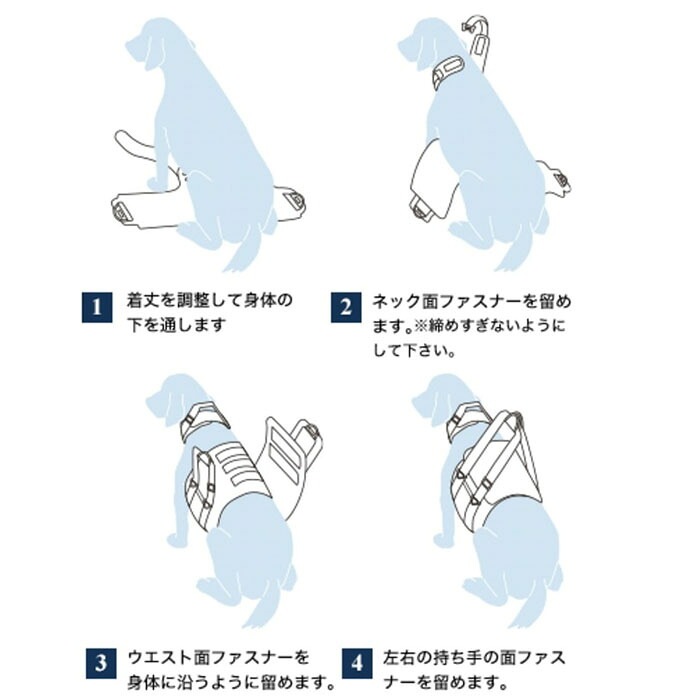 1 着丈を調整して身体の下を通します

2 ネック面ファスナーを留めます。※締めすぎないようにして下さい。

3 ウエスト面ファスナーを身体に沿うように留めます。

4 左右の持ち手の面ファスナーを留めます。