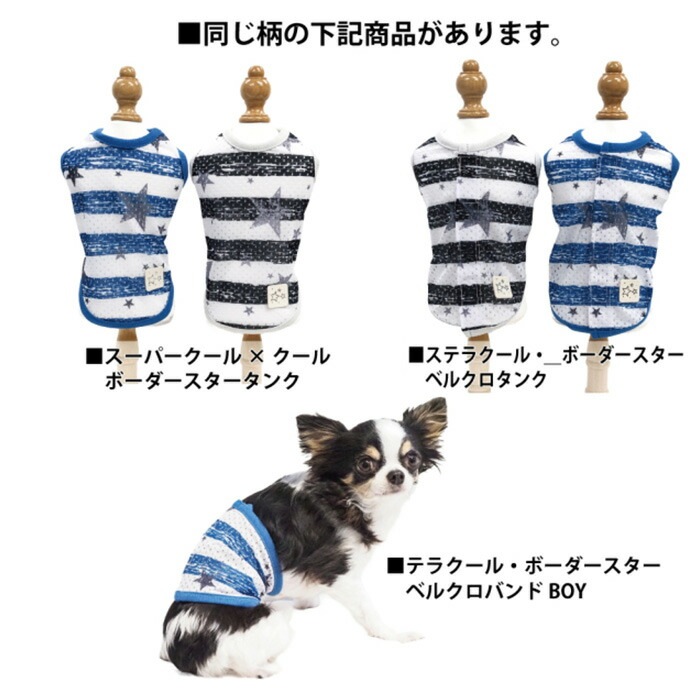 ■同じ柄の下記商品があります。

■スーパークール × クール
ボーダースタータンク

■ステラクール・_ボーダースター
ベルクロタンク

■テラクール・ボーダースター
ベルクロバンド BOY