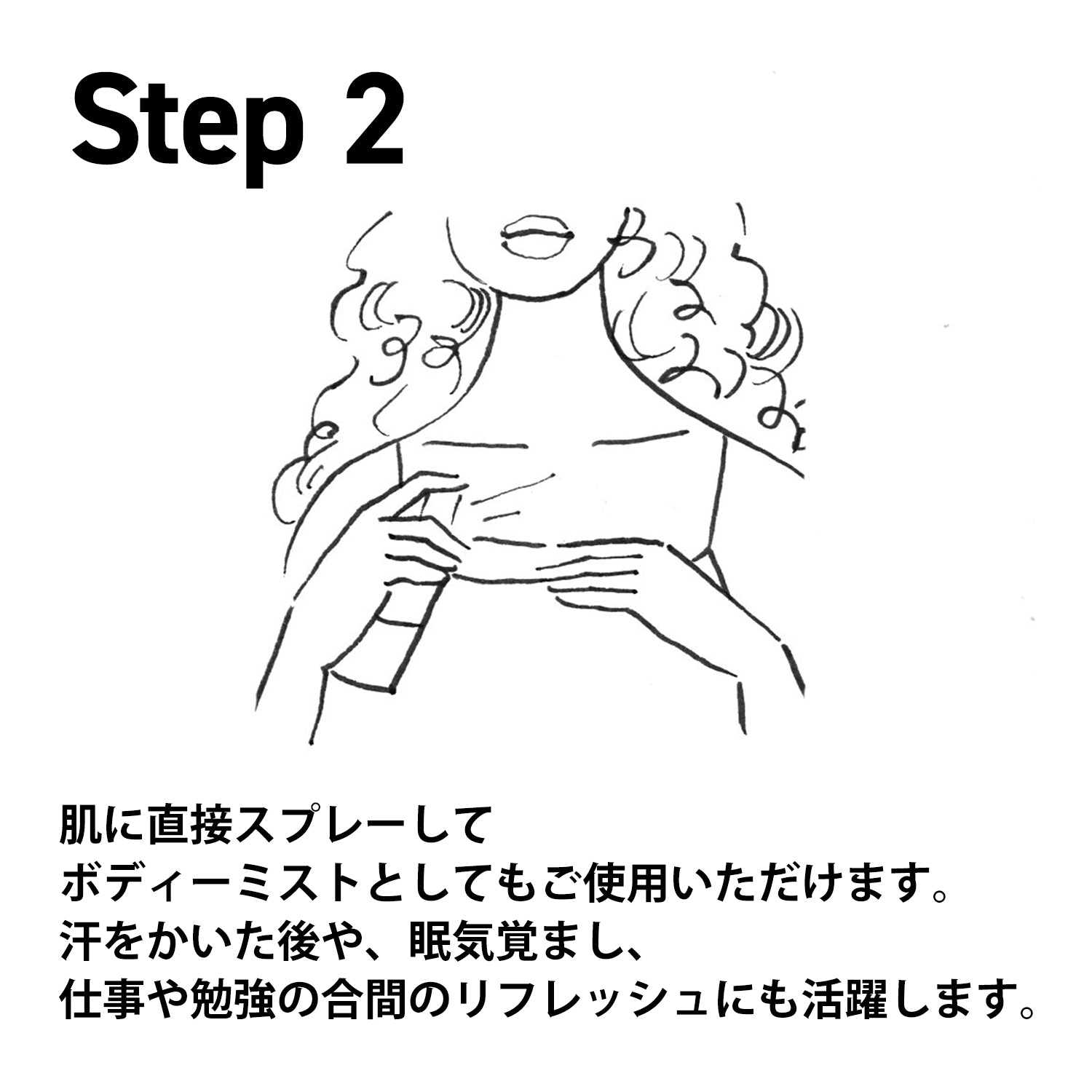 Step 2

肌に直接スプレーして
ボディーミストとしてもご使用いただけます。
汗をかいた後や、眠気覚まし、
仕事や勉強の合間のリフレッシュにも活躍します。