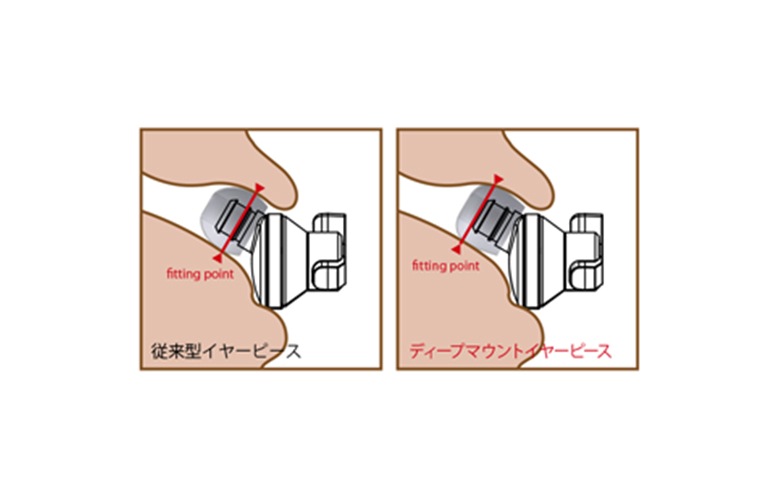 fitting point

従来型イヤーピース

fitting point

ディープマウントイヤーピース