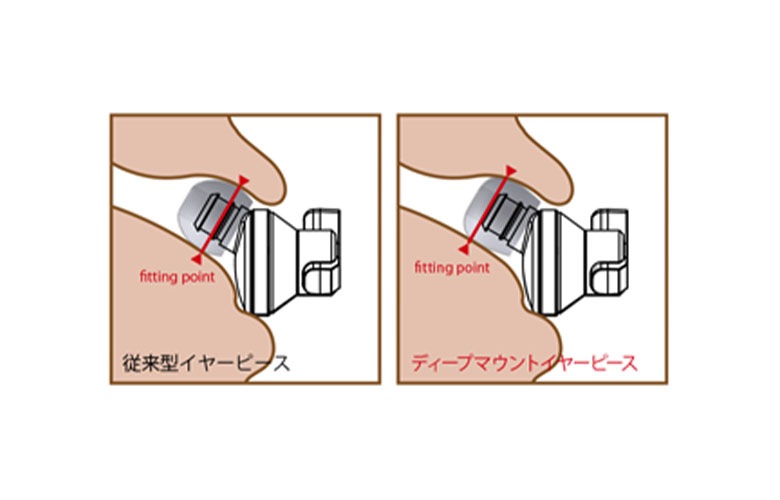 fitting point

従来型イヤーピース

fitting point

ディープマウントイヤーピース