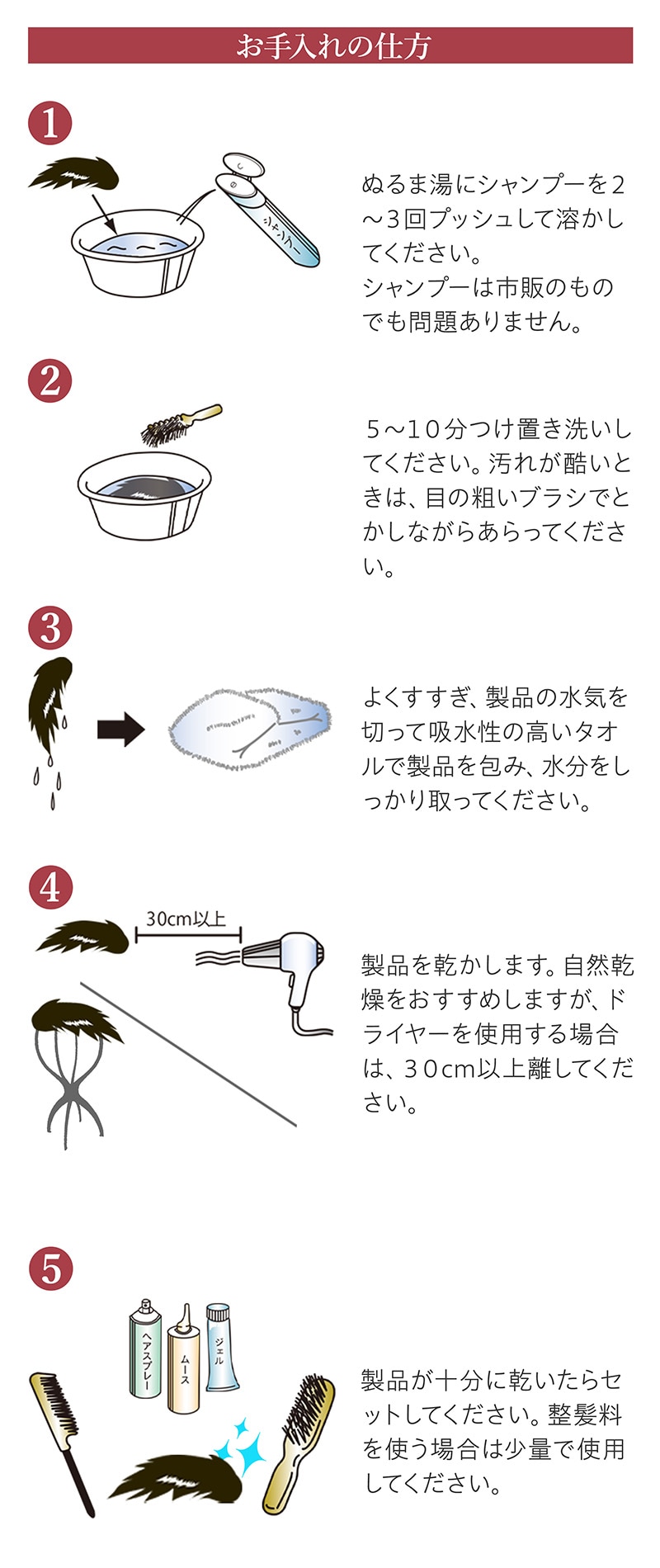 お手入れの仕方

1

シャンプー

ぬるま湯にシャンプーを２～３回プッシュして溶かしてください。
シャンプーは市販のものでも問題ありません。

2

５～１０分つけ置き洗いしてください。汚れが酷いときは、目の粗いブラシでとかしながらあらってください。

3

よくすすぎ、製品の水気を切って吸水性の高いタオルで製品を包み、水分をしっかり取ってください。

4

30cm以上

製品を乾かします。自然乾燥をおすすめしますが、ドライヤーを使用する場合は、３０cm以上離してください。

5

ヘアスプレー

ムース

ジェル

製品が十分に乾いたらセットしてください。整髪料を使う場合は少量で使用してください。