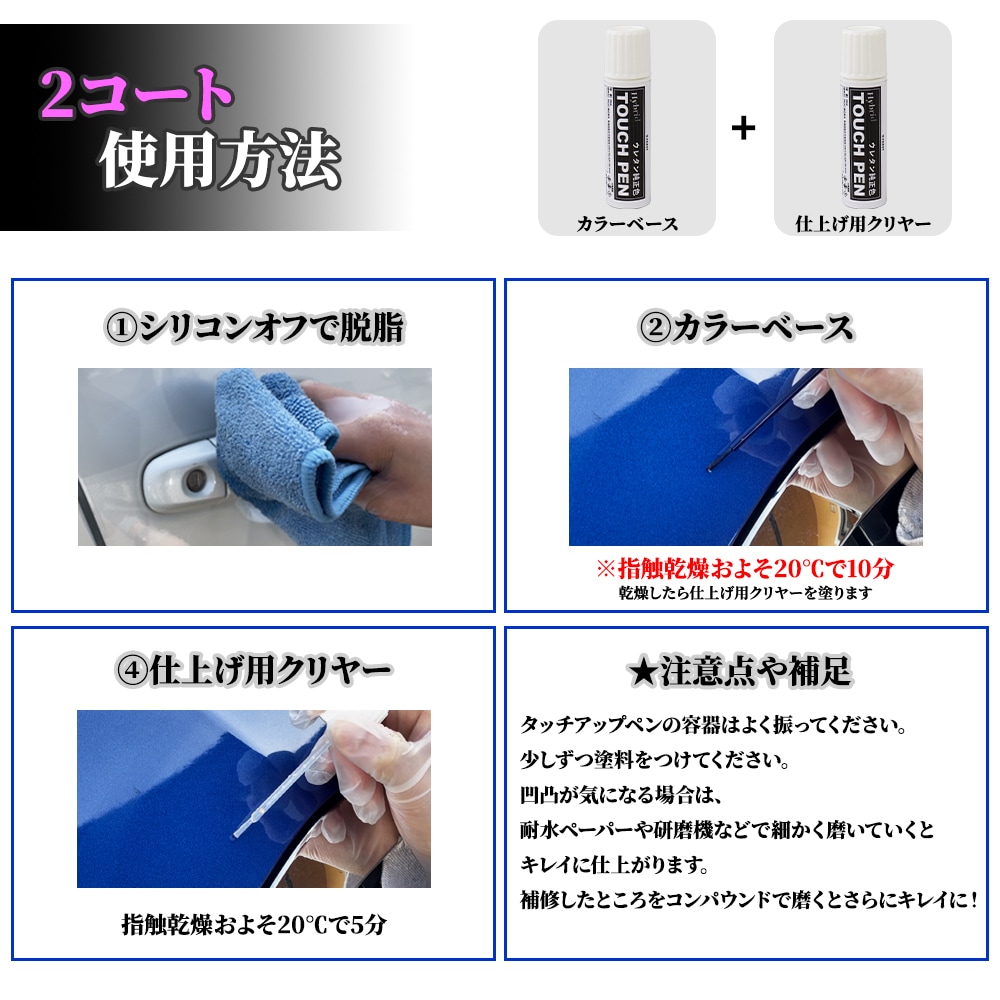 2コート
使用方法

hybrid
TOUCH PEN
ウレタン純正色

カラーベース

+

hybrid
TOUCH PEN
ウレタン純正色

仕上げ用クリヤー

①シリコンオフで脱脂

②カラーベース

※指触乾燥およそ20℃で10分
乾燥したら仕上げ用クリヤーを塗ります

④仕上げ用クリヤー

指触乾燥およそ20℃で5分

★注意点や補足

タッチアップペンの容器はよく振ってください。
少しずつ塗料をつけてください。
凹凸が気になる場合は、
耐水ペーパーや研磨機などで細かく磨いていくと
キレイに仕上がります。
補修したところをコンパウンドで磨くとさらにキレイに！