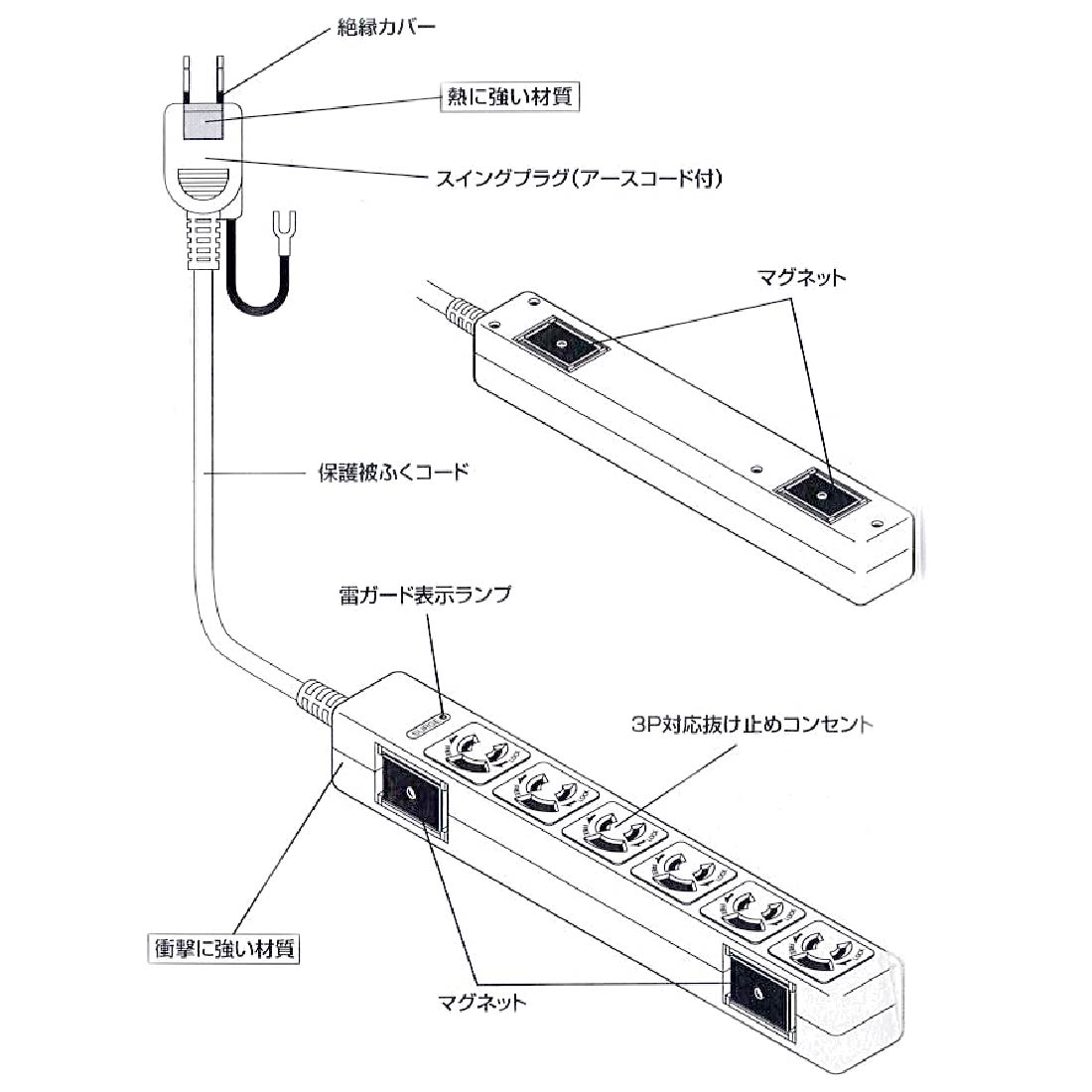 絶縁カバー

熱に強い材質

スイングプラグ(アースコード付)

マグネット

保護被ふくコード

雷ガード表示ランプ

3P対応抜け止めコンセント

衝撃に強い材質

マグネット