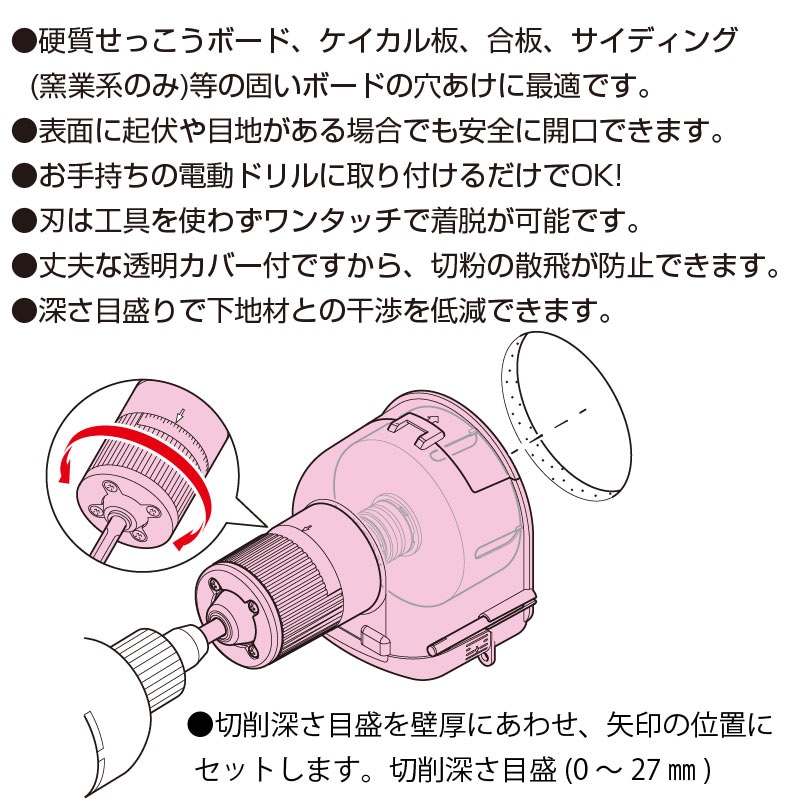 ●硬質せっこうボード、ケイカル板、合板、サイディング(窯業系のみ)等の固いボードの穴あけに最適です。
●表面に起伏や目地がある場合でも安全に開口できます。
●お手持ちの電動ドリルに取り付けるだけでOK!
●刃は工具を使わずワンタッチで着脱が可能です。
●丈夫な透明カバー付ですから、切粉の散飛が防止できます。
●深さ目盛りで下地材との干渉を低減できます。

●切削深さ目盛を壁厚にあわせ、矢印の位置にセットします。切削深さ目盛 (0 ～ 27 ㎜ )