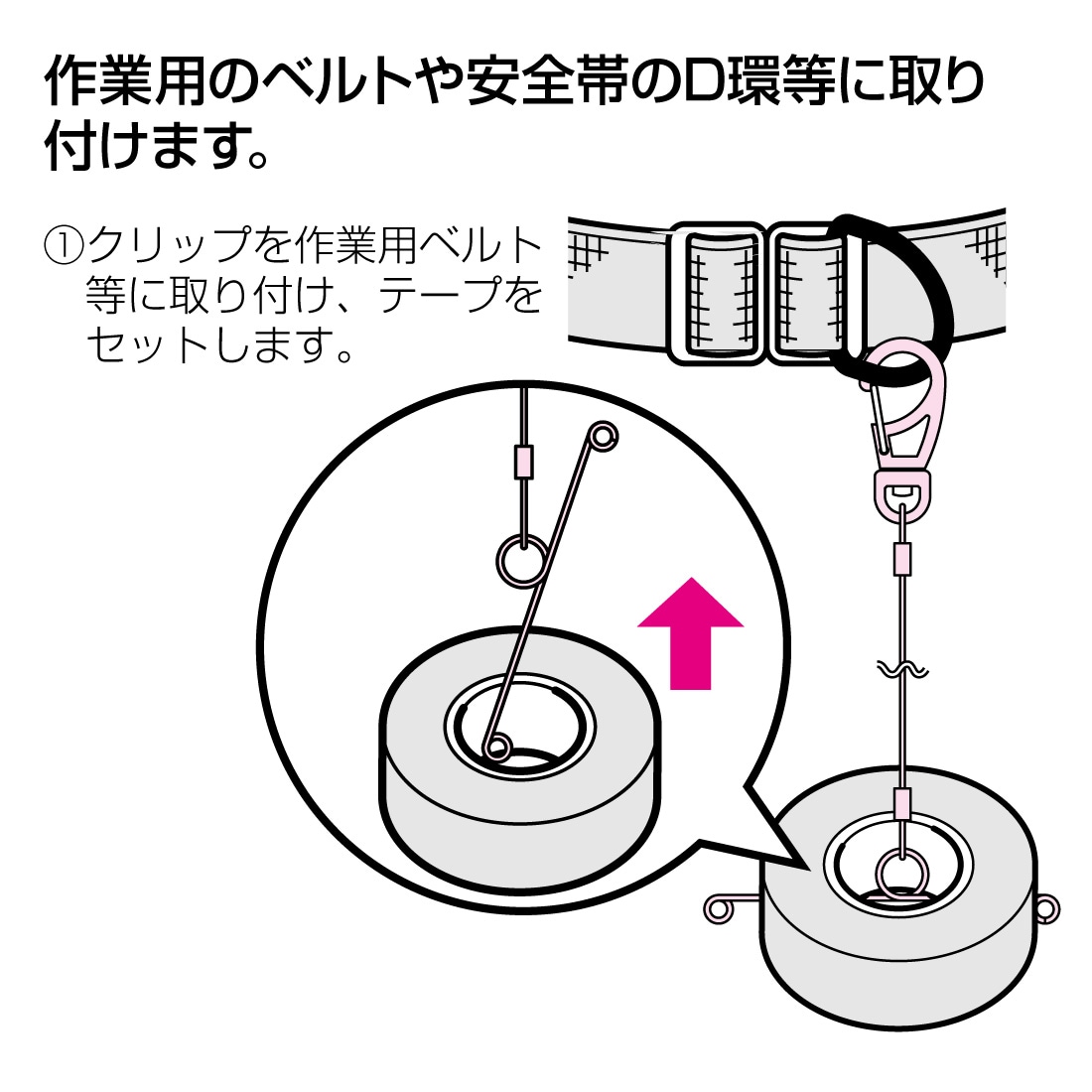 作業用のベルトや安全帯のD環等に取り付けます。

①クリップを作業用ベルト等に取り付け、テープをセットします。