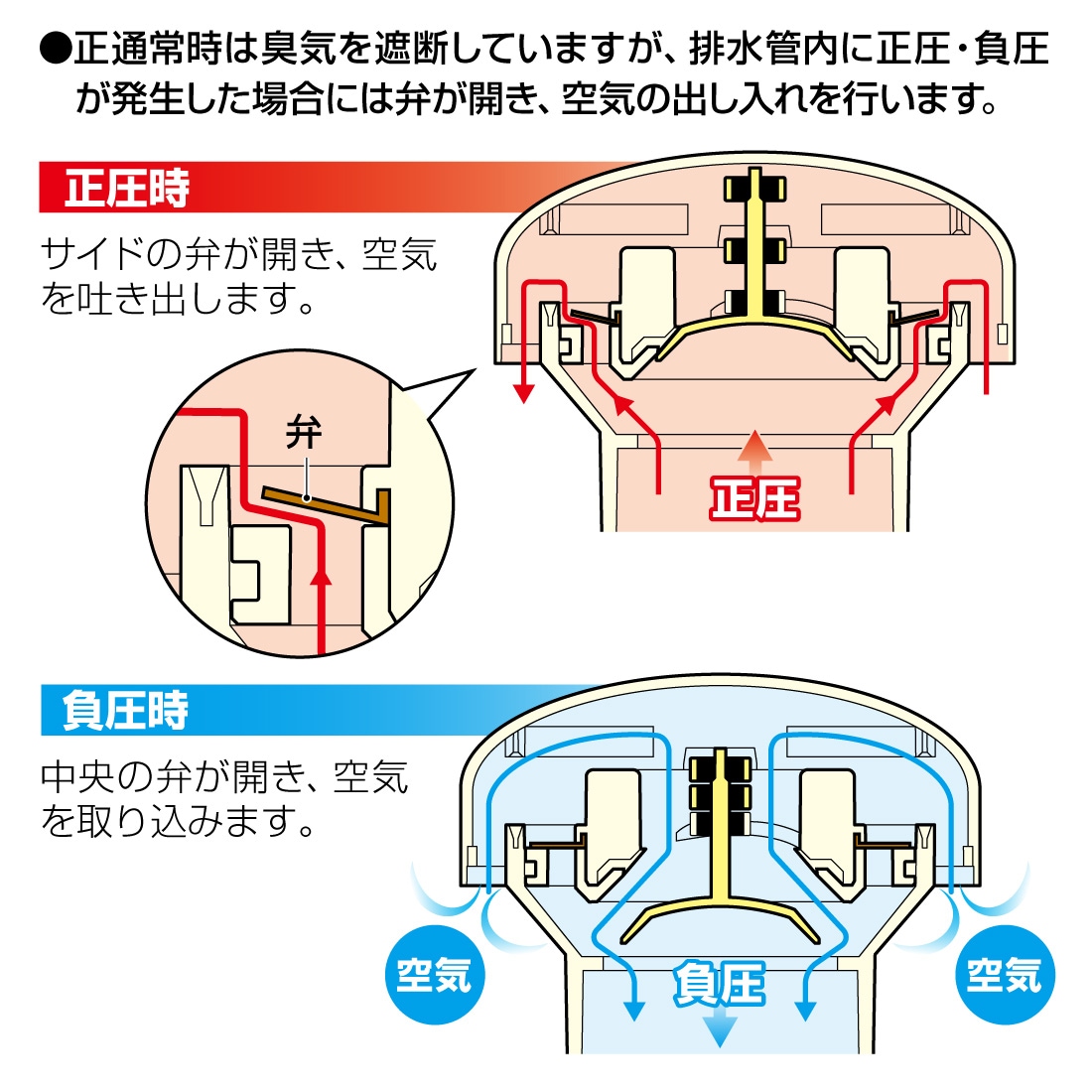 ●正通常時は臭気を遮断していますが、排水管内に正圧・負圧が発生した場合には弁が開き、空気の出し入れを行います。

正圧時

サイドの弁が開き、空気を吐き出します。

弁

正圧

負圧時

中央の弁が開き、空気を取り込みます。

空気

負圧

空気