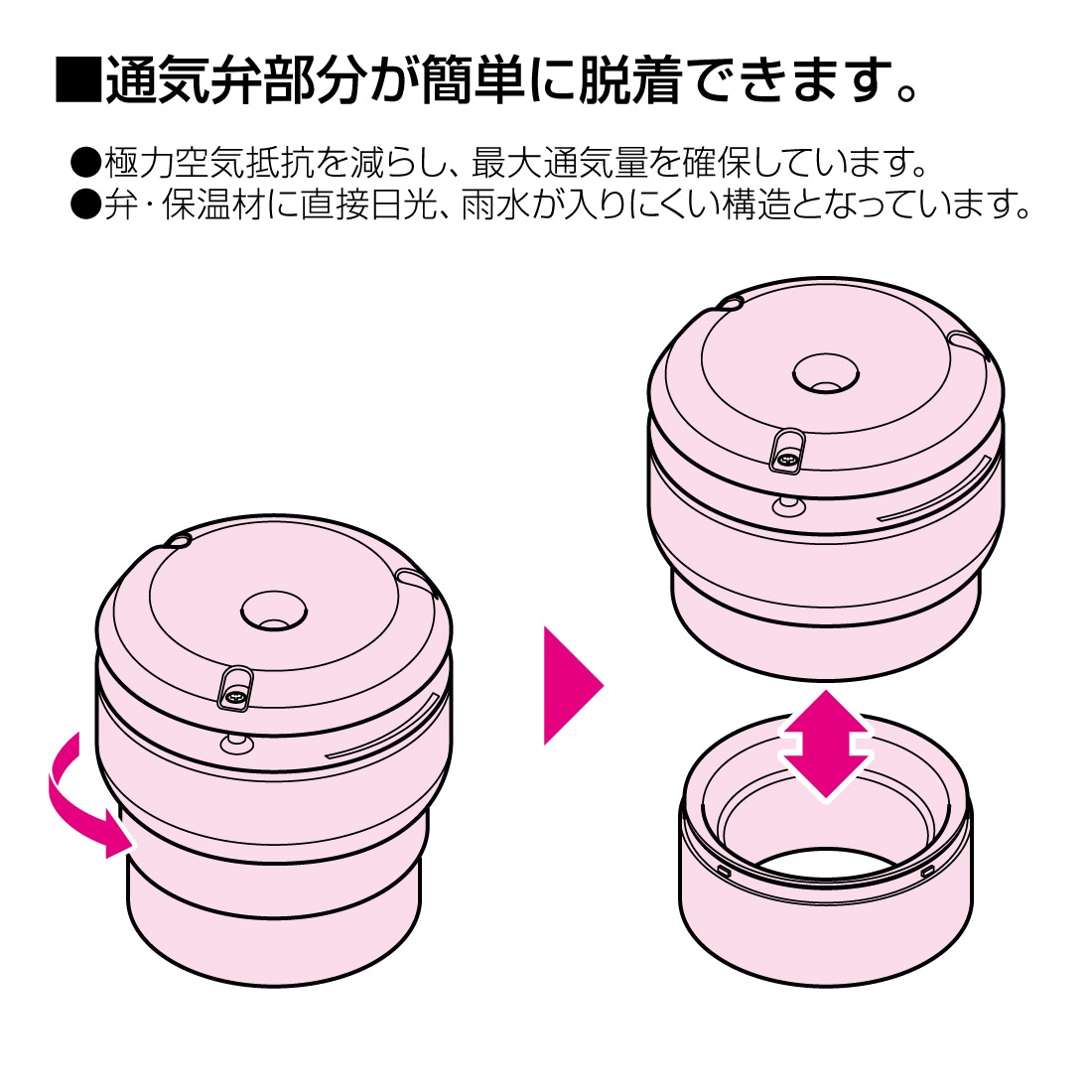 ■通気弁部分が簡単に脱着できます。

●極力空気抵抗を減らし、最大通気量を確保しています。
●弁・保温材に直接日光、雨水が入りにくい構造となっています。