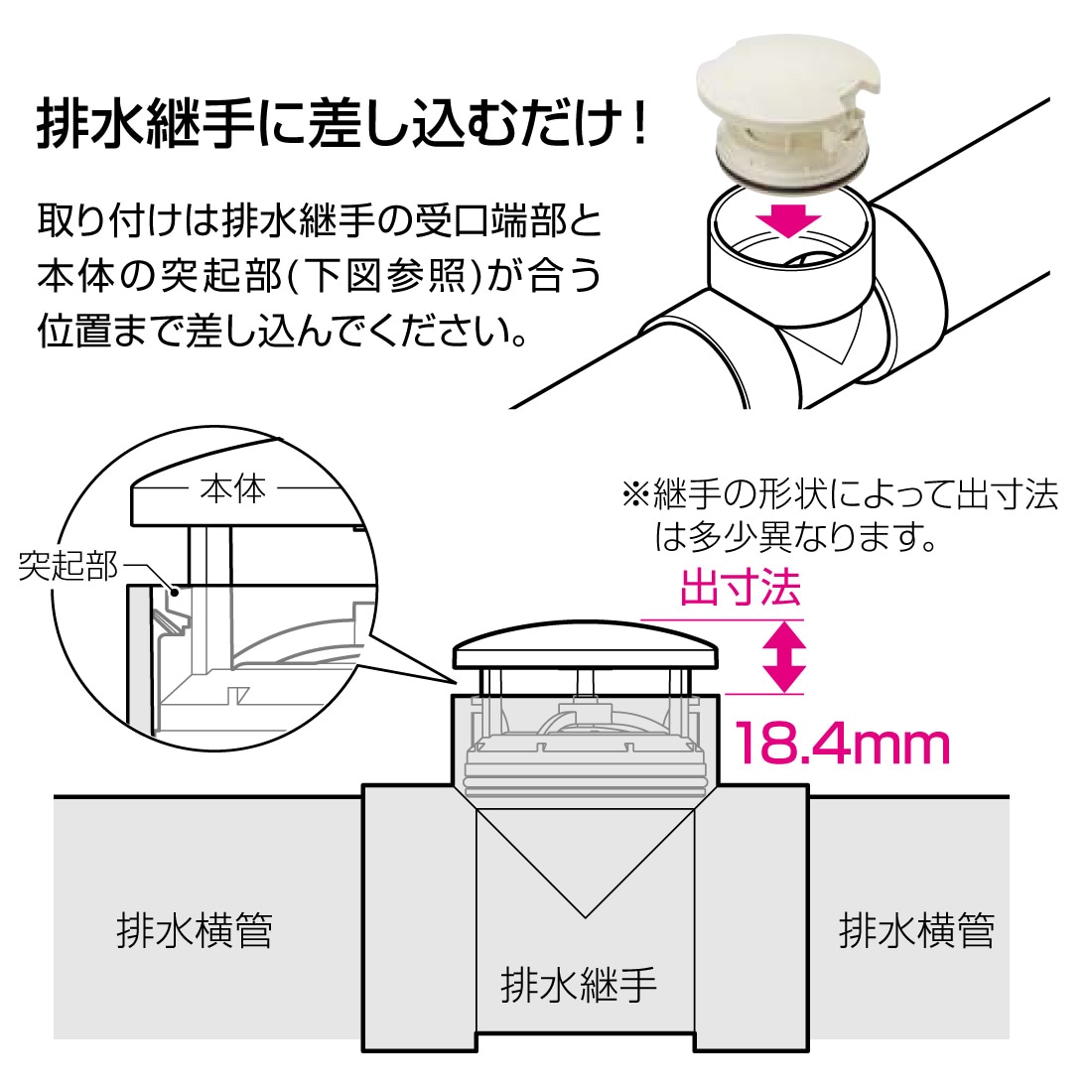 排水継手に差し込むだけ！

取り付けは排水継手の受口端部と本体の突起部(下図参照)が合う位置まで差し込んでください。

本体

突起部

※継手の形状によって出寸法は多少異なります。

出寸法

18.4mm

排水横管

排水継手

排水横管