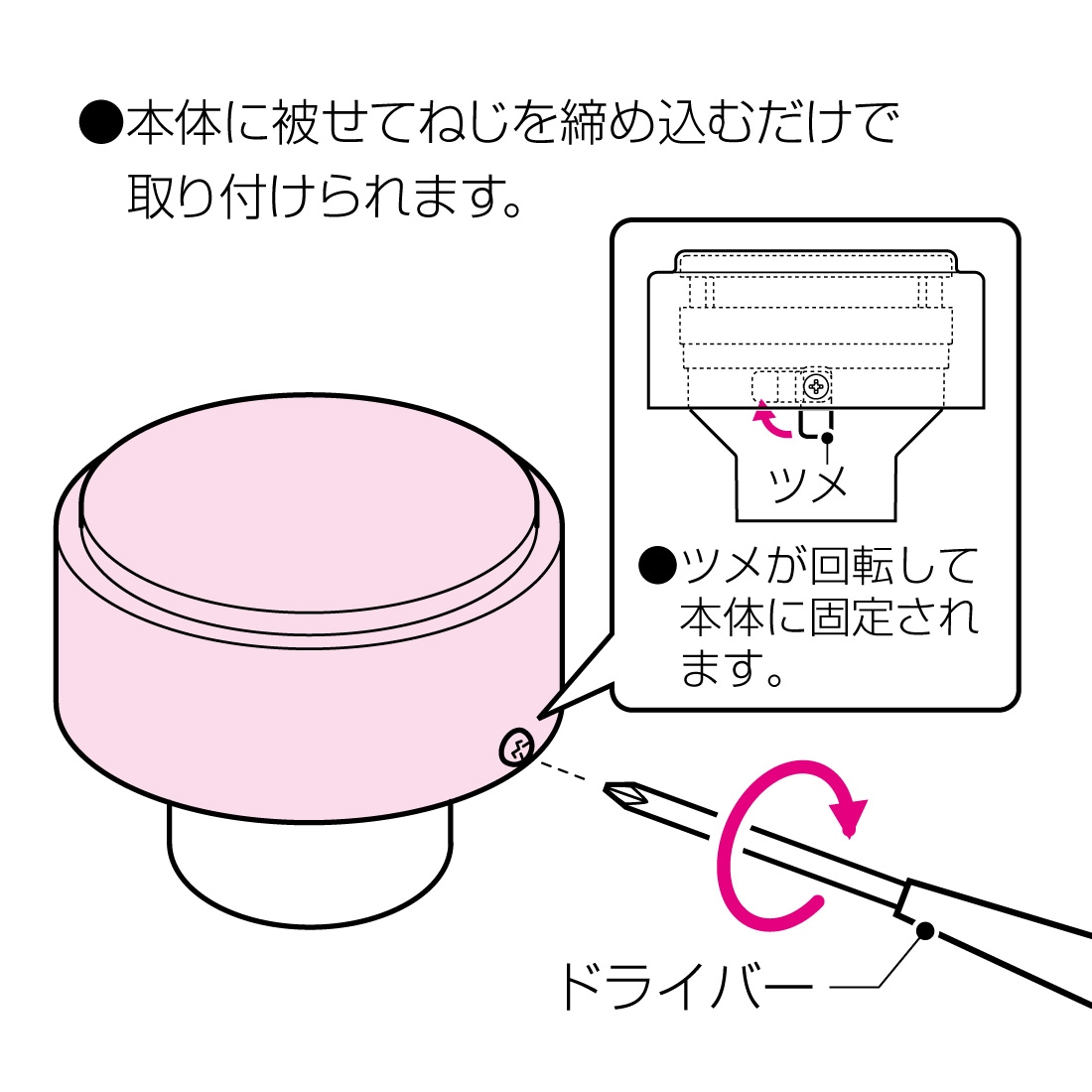 ●本体に被せてねじを締め込むだけで取り付けられます。

ツメ

●ツメが回転して本体に固定されます。

ドライバー