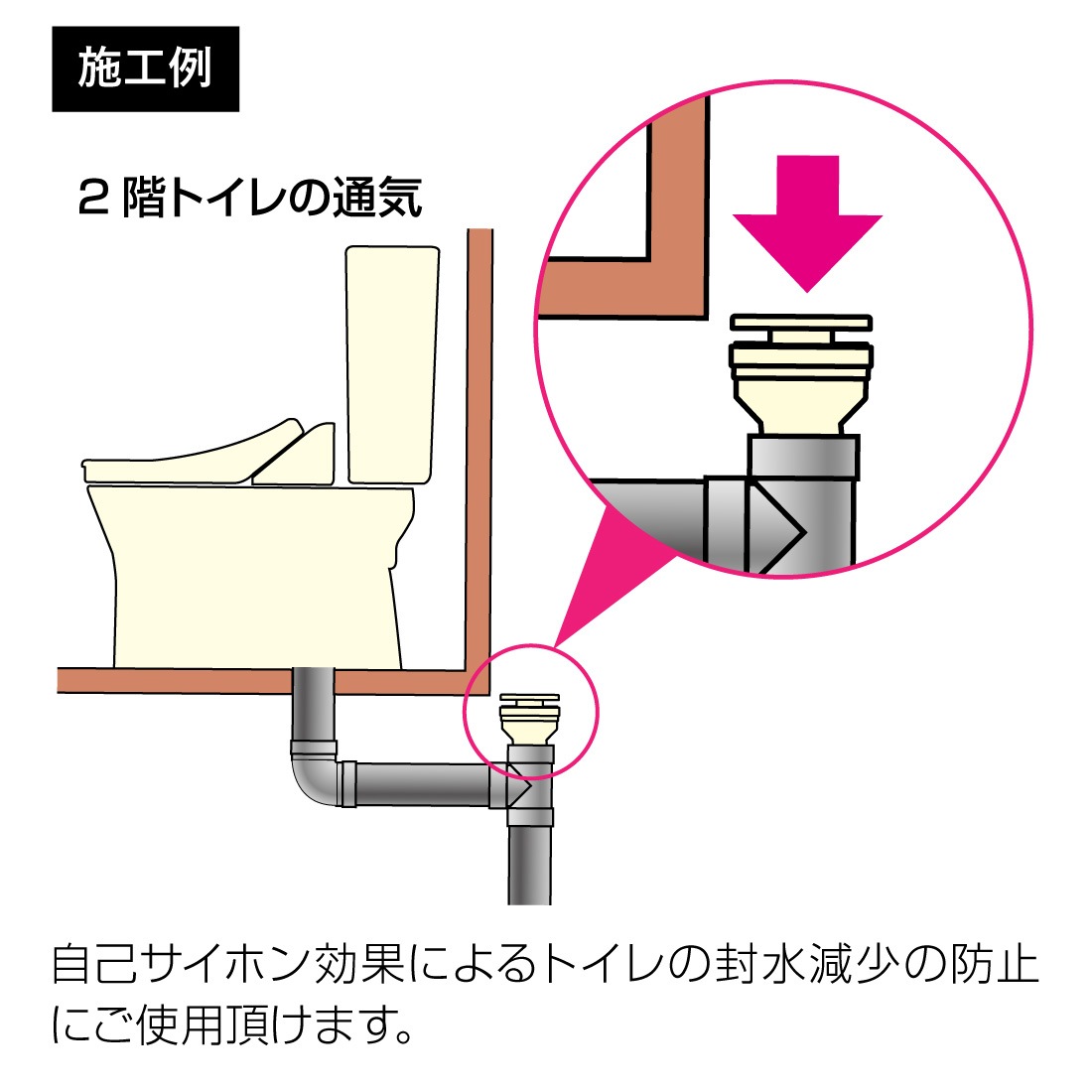 施工例

2 階トイレの通気

自己サイホン効果によるトイレの封水減少の防止にご使用頂けます。