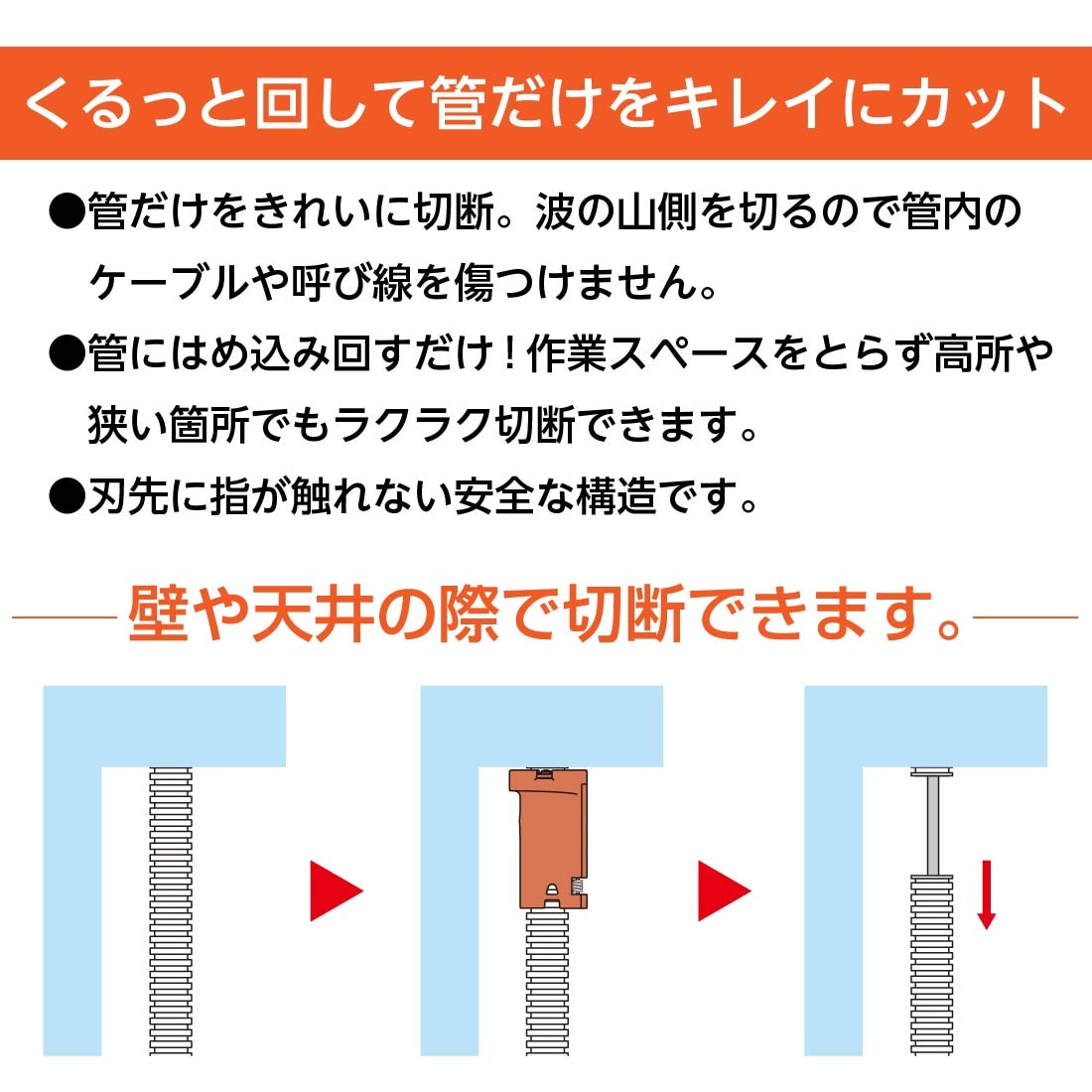 くるっと回して管だけをキレイにカット

●管だけをきれいに切断。波の山側を切るので管内のケーブルや呼び線を傷つけません。

●管にはめ込み回すだけ！作業スペースをとらず高所や狭い箇所でもラクラク切断できます。

●刃先に指が触れない安全な構造です。

壁や天井の際で切断できます。