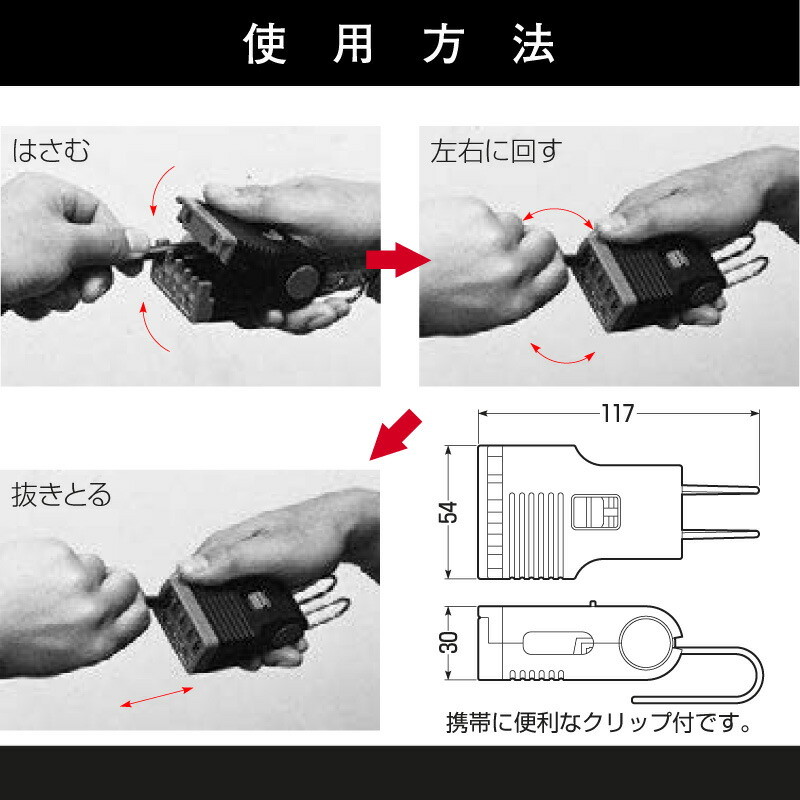 使 用 方 法

はさむ

左右に回す

抜きとる

117

54

30

携帯に便利なクリップ付です。