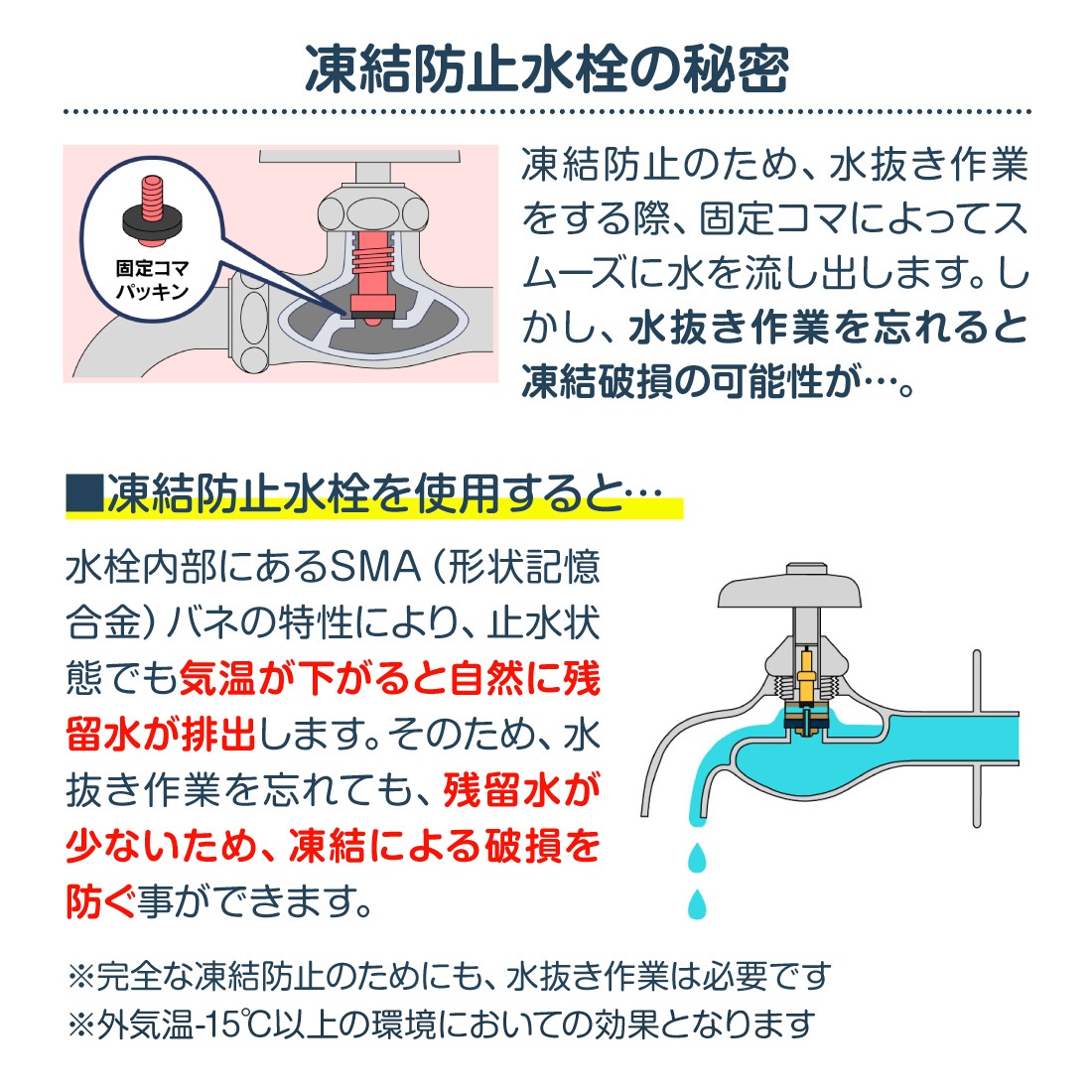 凍結防止水栓の秘密

固定コマ
パッキン

凍結防止のため、水抜き作業をする際、固定コマによってスムーズに水を流し出します。しかし、水抜き作業を忘れると凍結破損の可能性が…。

■凍結防止水栓を使用すると…

水栓内部にあるSMA（形状記憶合金）バネの特性により、止水状態でも気温が下がると自然に残留水が排出します。そのため、水抜き作業を忘れても、残留水が少ないため、凍結による破損を防ぐ事ができます。

※完全な凍結防止のためにも、水抜き作業は必要です
※外気温-15℃以上の環境においての効果となります