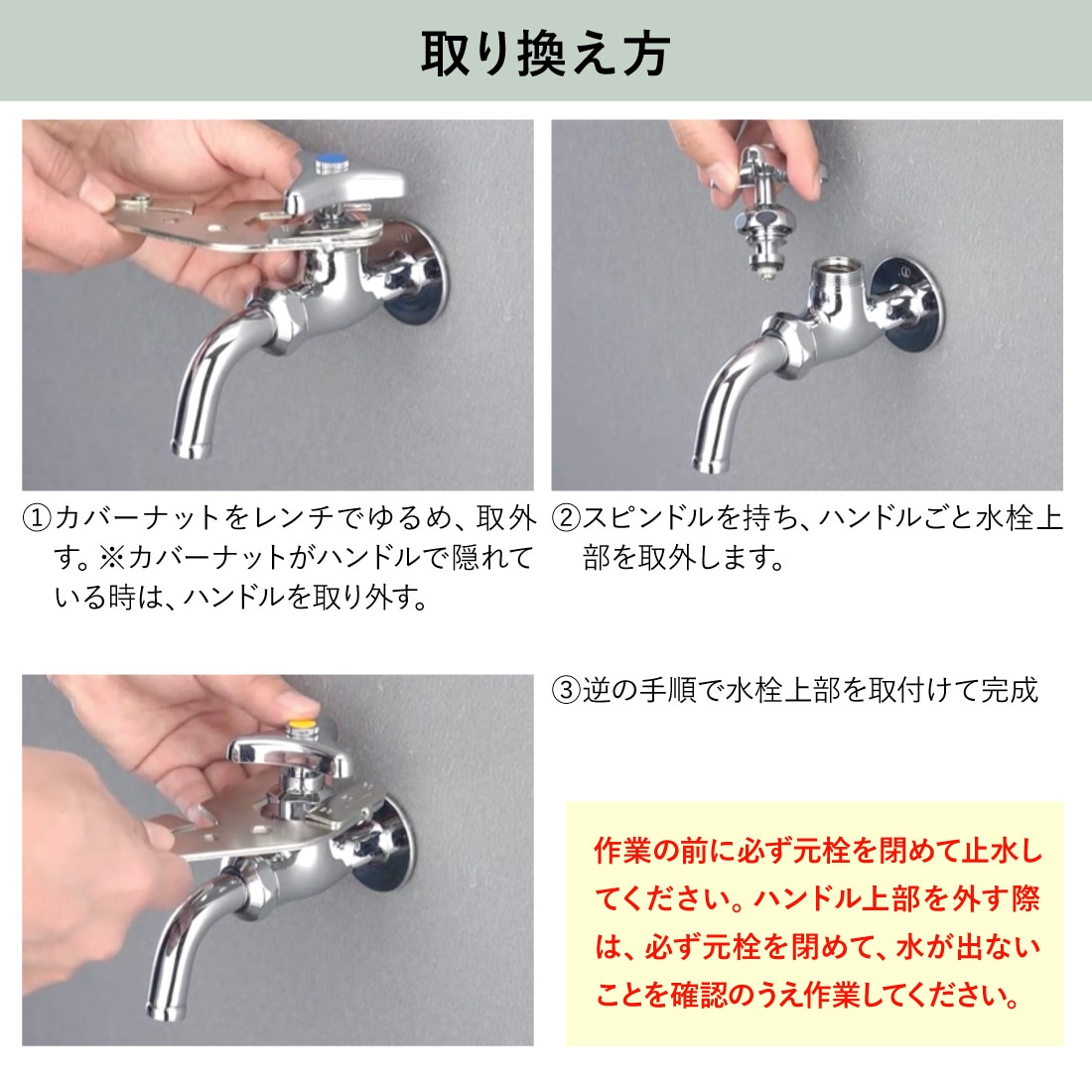 取り換え方

①カバーナットをレンチでゆるめ、取外す。※カバーナットがハンドルで隠れている時は、ハンドルを取り外す。

②スピンドルを持ち、ハンドルごと水栓上部を取外します。

③逆の手順で水栓上部を取付けて完成

作業の前に必ず元栓を閉めて止水してください。ハンドル上部を外す際は、必ず元栓を閉めて、水が出ないことを確認のうえ作業してください。