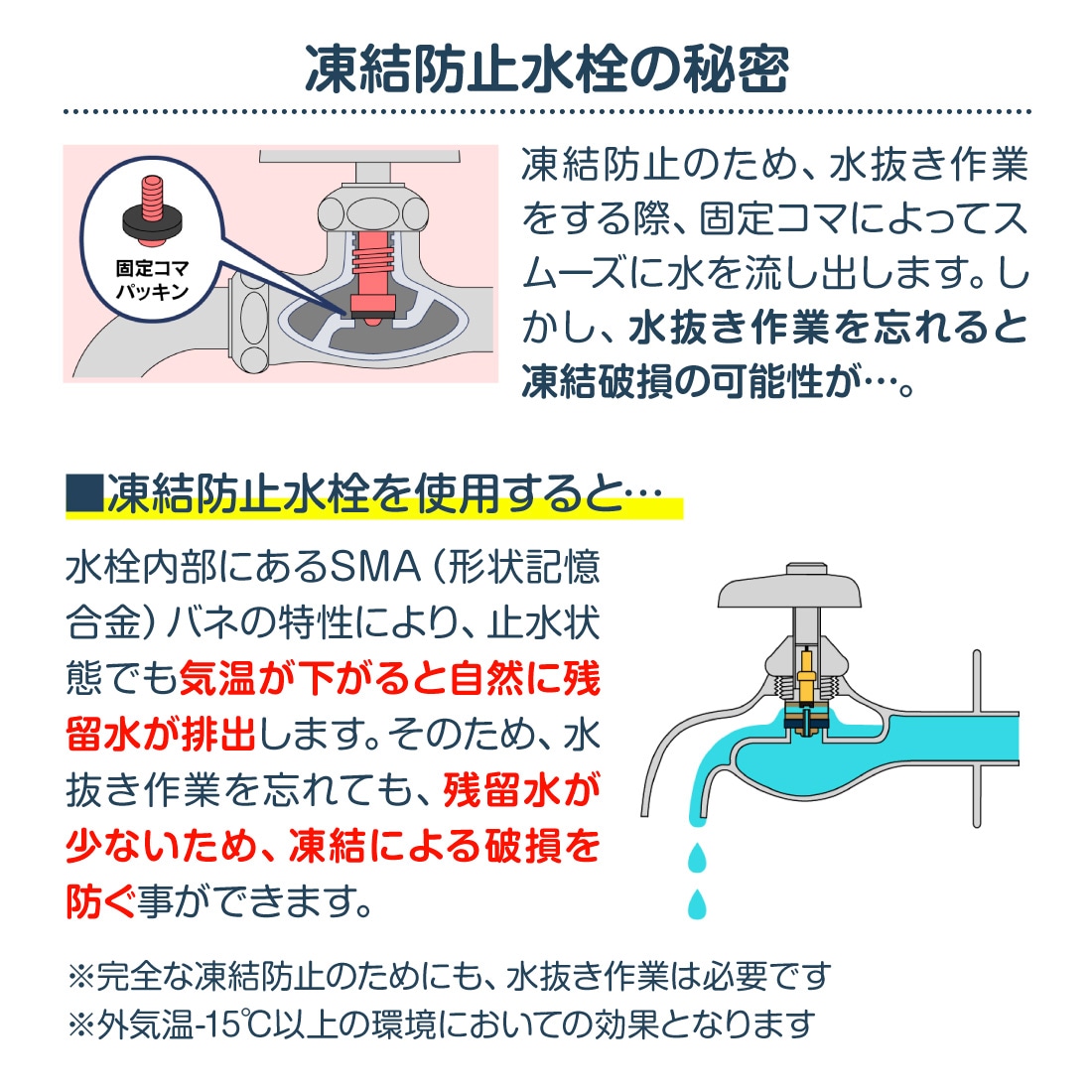 凍結防止水栓の秘密

固定コマ
パッキン

凍結防止のため、水抜き作業をする際、固定コマによってスムーズに水を流し出します。しかし、水抜き作業を忘れると凍結破損の可能性が…。

■凍結防止水栓を使用すると…

水栓内部にあるSMA（形状記憶合金）バネの特性により、止水状態でも気温が下がると自然に残留水が排出します。そのため、水抜き作業を忘れても、残留水が少ないため、凍結による破損を防ぐ事ができます。

※完全な凍結防止のためにも、水抜き作業は必要です
※外気温-15℃以上の環境においての効果となります