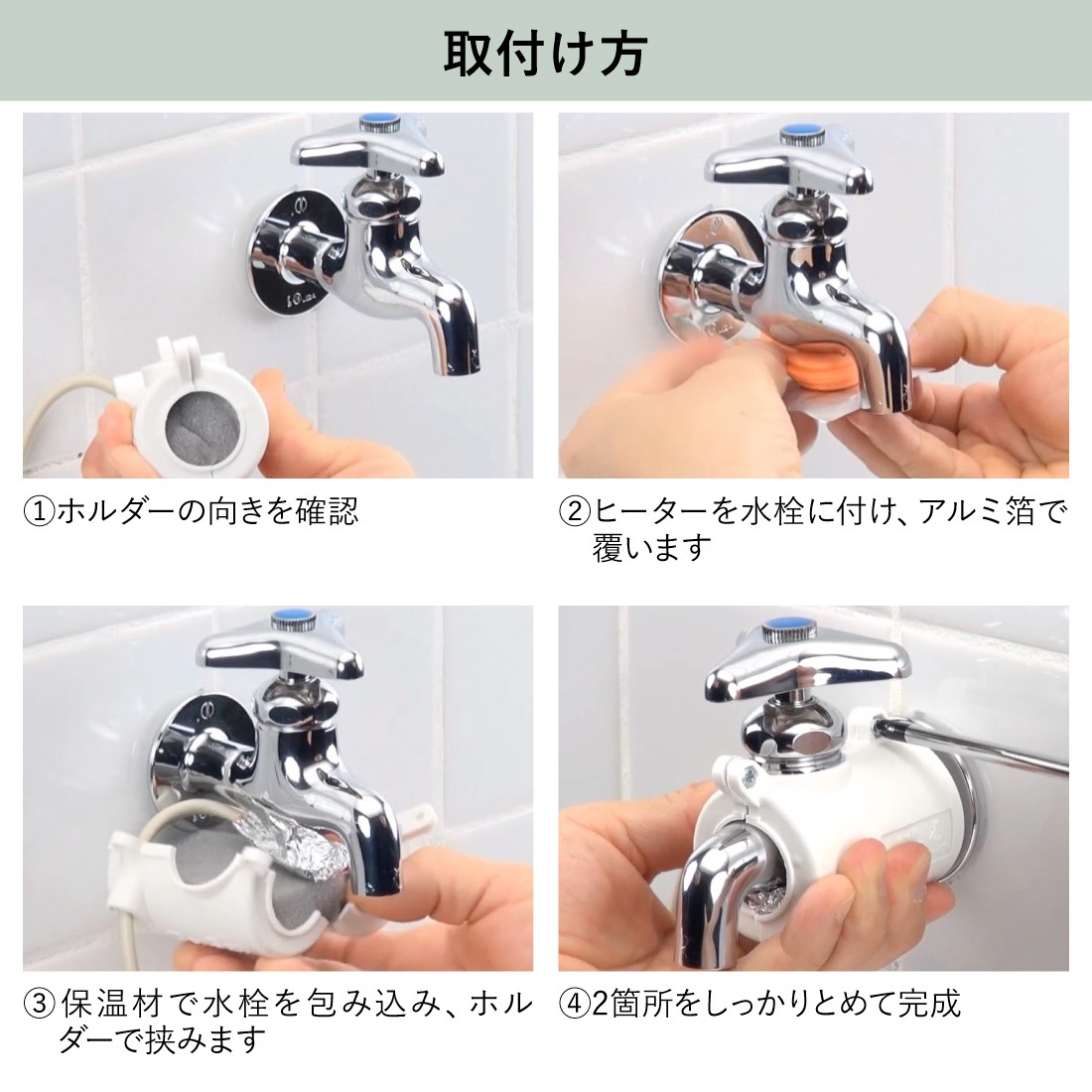 取付け方

①ホルダーの向きを確認

②ヒーターを水栓に付け、アルミ箔で覆います

③保温材で水栓を包み込み、ホルダーで挟みます

④2箇所をしっかりとめて完成