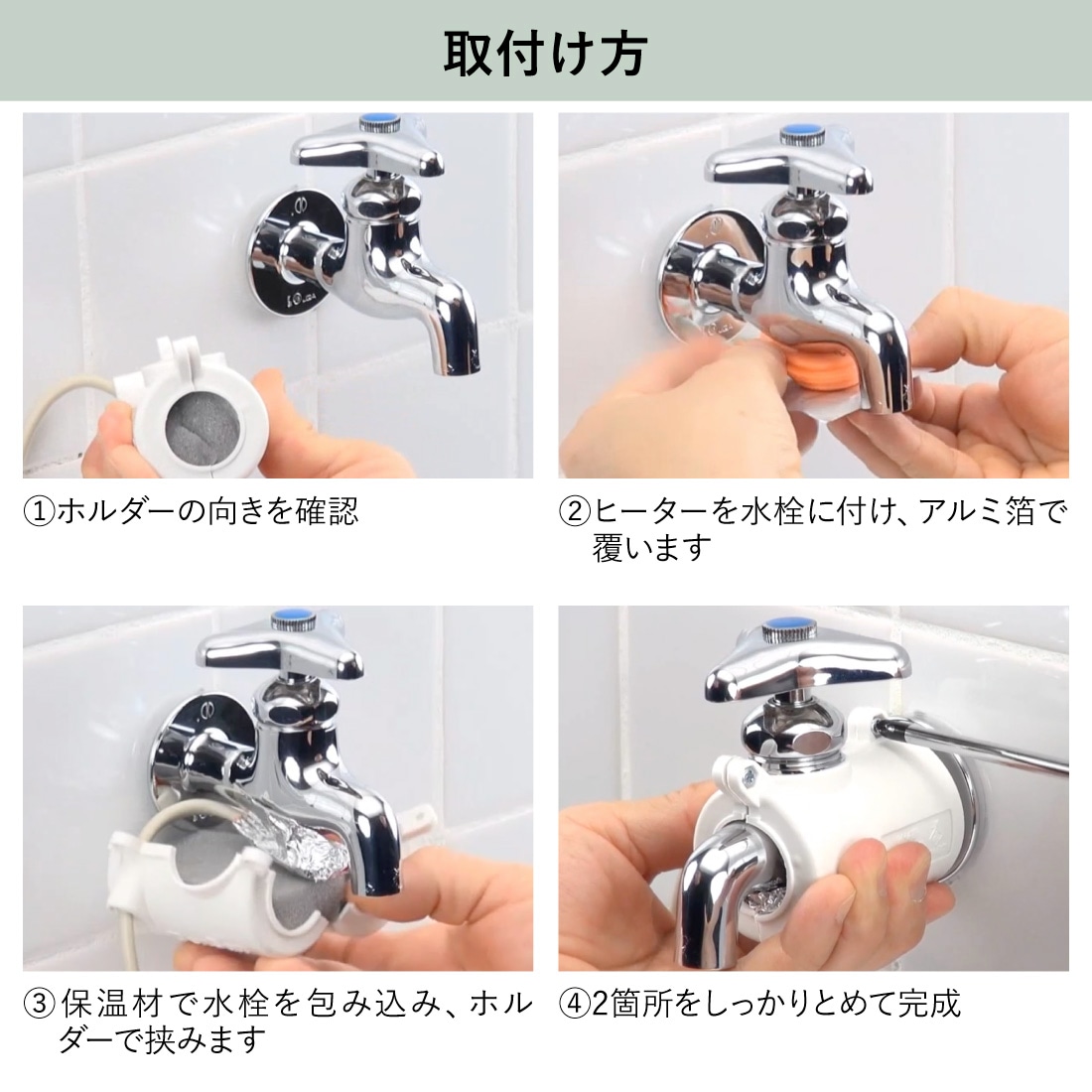 取付け方

①ホルダーの向きを確認

②ヒーターを水栓に付け、アルミ箔で覆います

③保温材で水栓を包み込み、ホルダーで挟みます

④2箇所をしっかりとめて完成