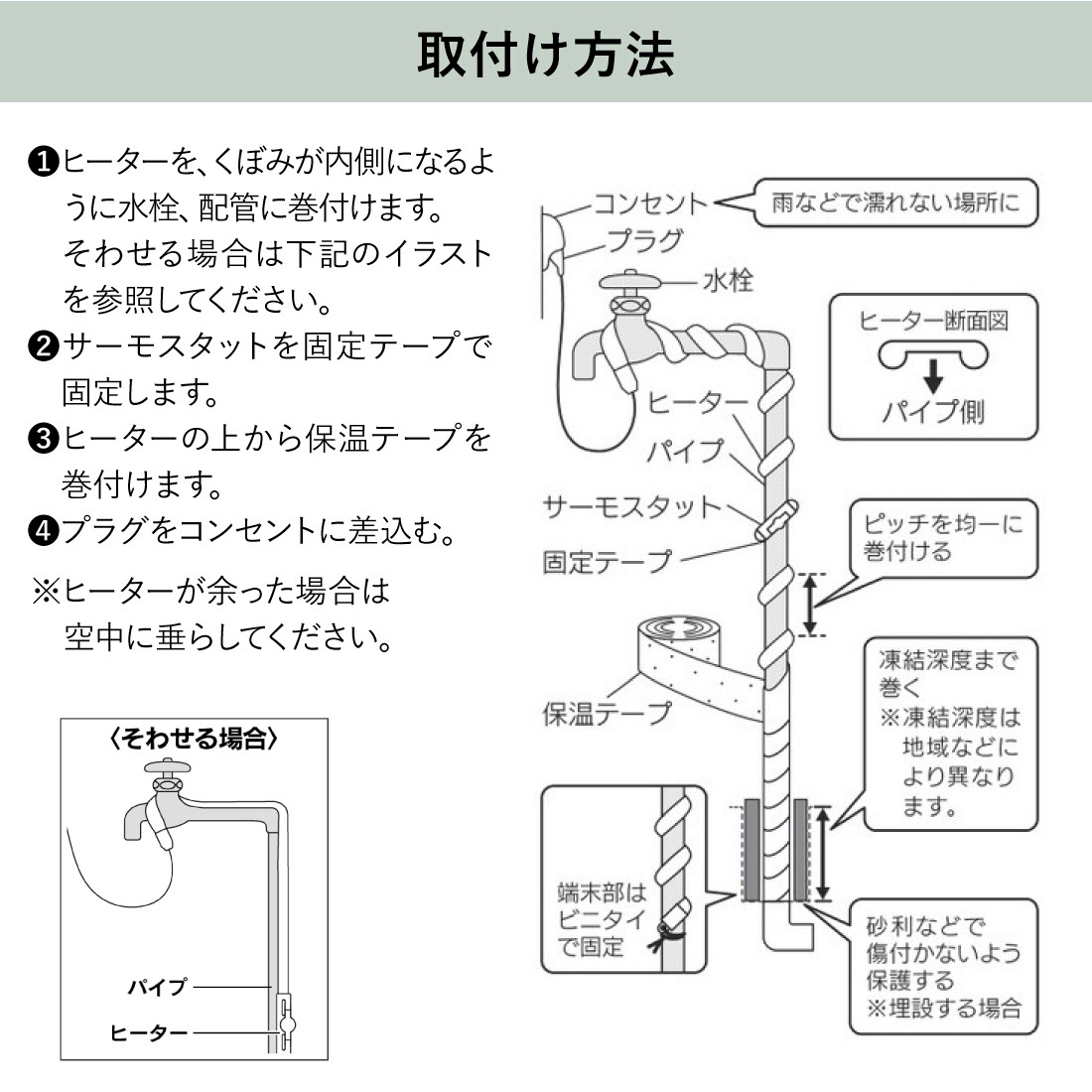 取付け方法

❶ヒーターを、くぼみが内側になるように水栓、配管に巻付けます。そわせる場合は下記のイラストを参照してください。
❷サーモスタットを固定テープで固定します。
❸ヒーターの上から保温テープを巻付けます。
❹プラグをコンセントに差込む。
※ヒーターが余った場合は空中に垂らしてください。

〈そわせる場合〉
パイプ
ヒーター

コンセント
雨などで濡れない場所に
プラグ
水栓
ヒーター断面図
パイプ側
ヒーター
パイプ
サーモスタット
固定テープ
ピッチを均一に巻付ける
保温テープ
凍結深度まで巻く
※凍結深度は地域などにより異なります。
端末部はビニタイで固定
砂利などで傷付かないよう保護する
※埋設する場合