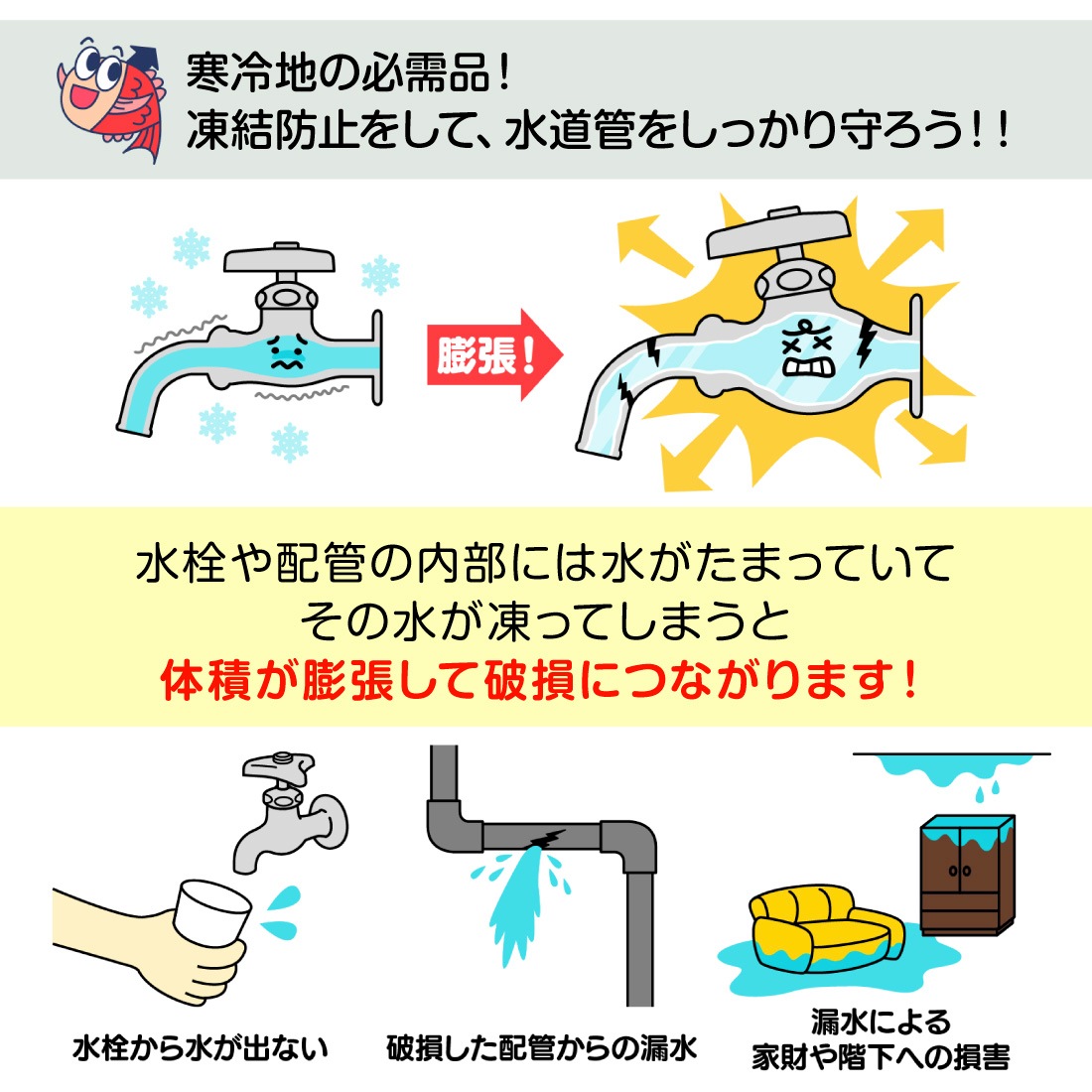 寒冷地の必需品!
凍結防止をして、水道管をしっかり守ろう!!

膨張!

水栓や配管の内部には水がたまっていて
その水が凍ってしまうと
体積が膨張して破損につながります!

水栓から水が出ない

破損した配管からの漏水

漏水による
家財や階下への損害