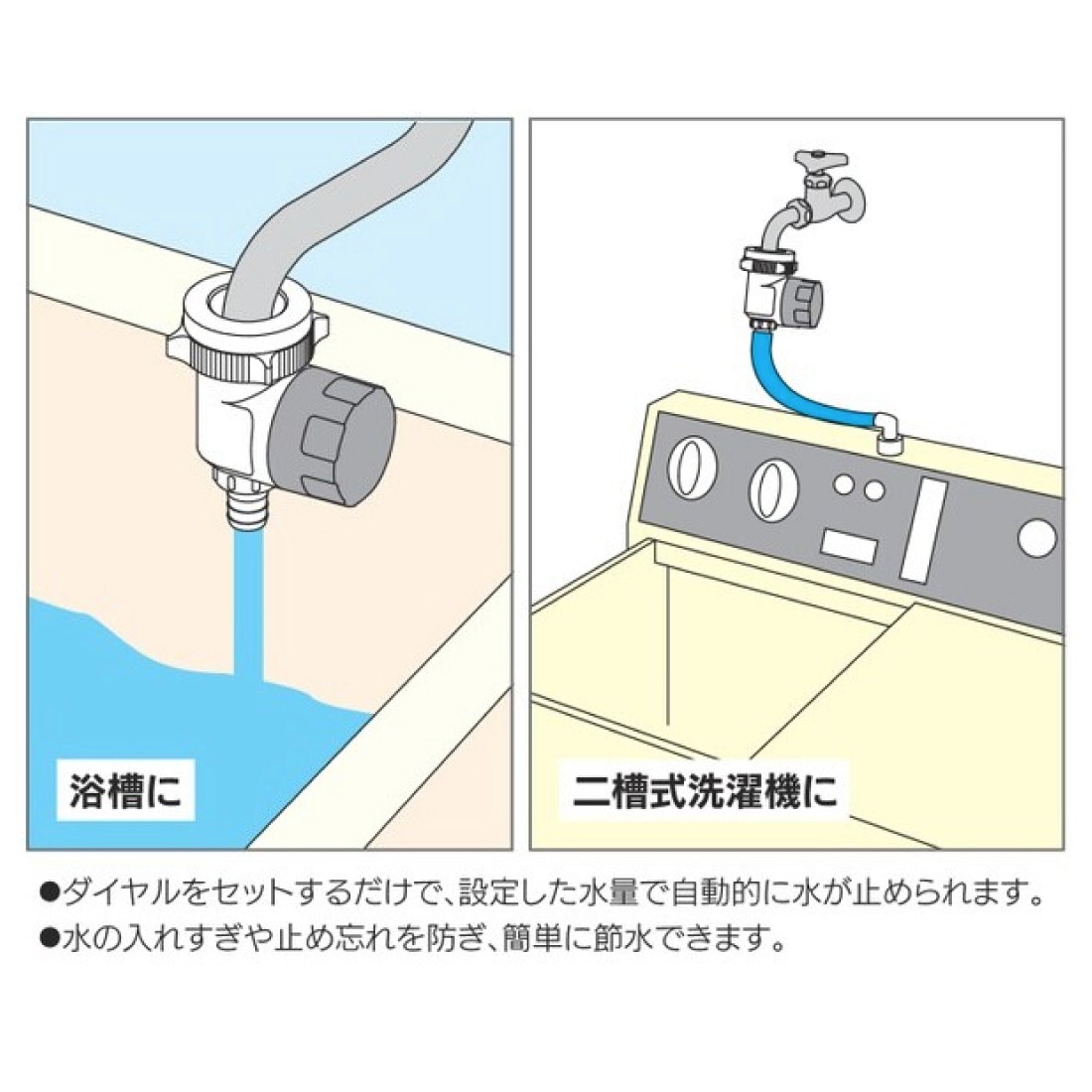 浴槽に

二槽式洗濯機に

●ダイヤルをセットするだけで、設定した水量で自動的に水が止められます。
●水の入れすぎや止め忘れを防ぎ、簡単に節水できます。