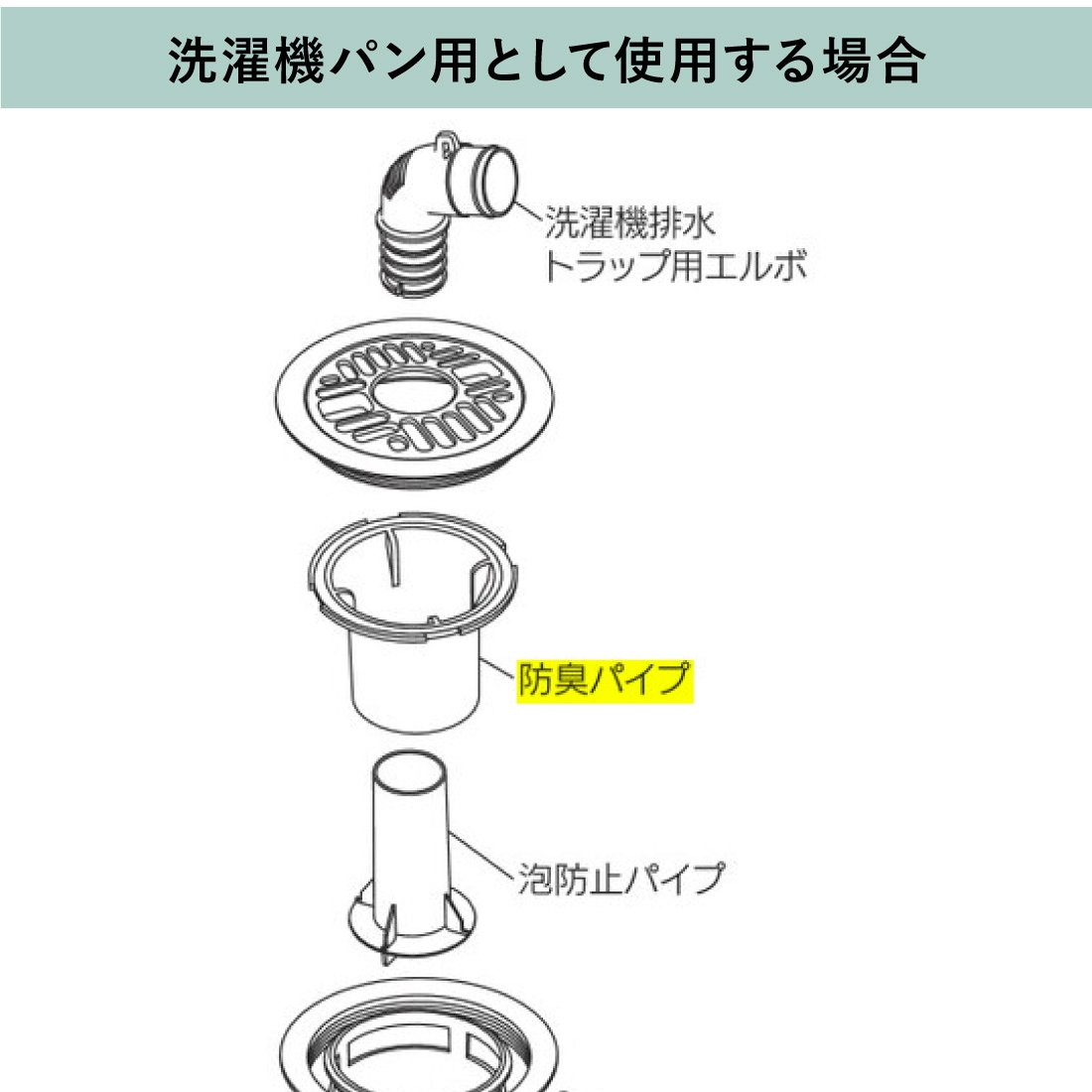 洗濯機パン用として使用する場合

洗濯機排水
トラップ用エルボ

防臭パイプ

泡防止パイプ