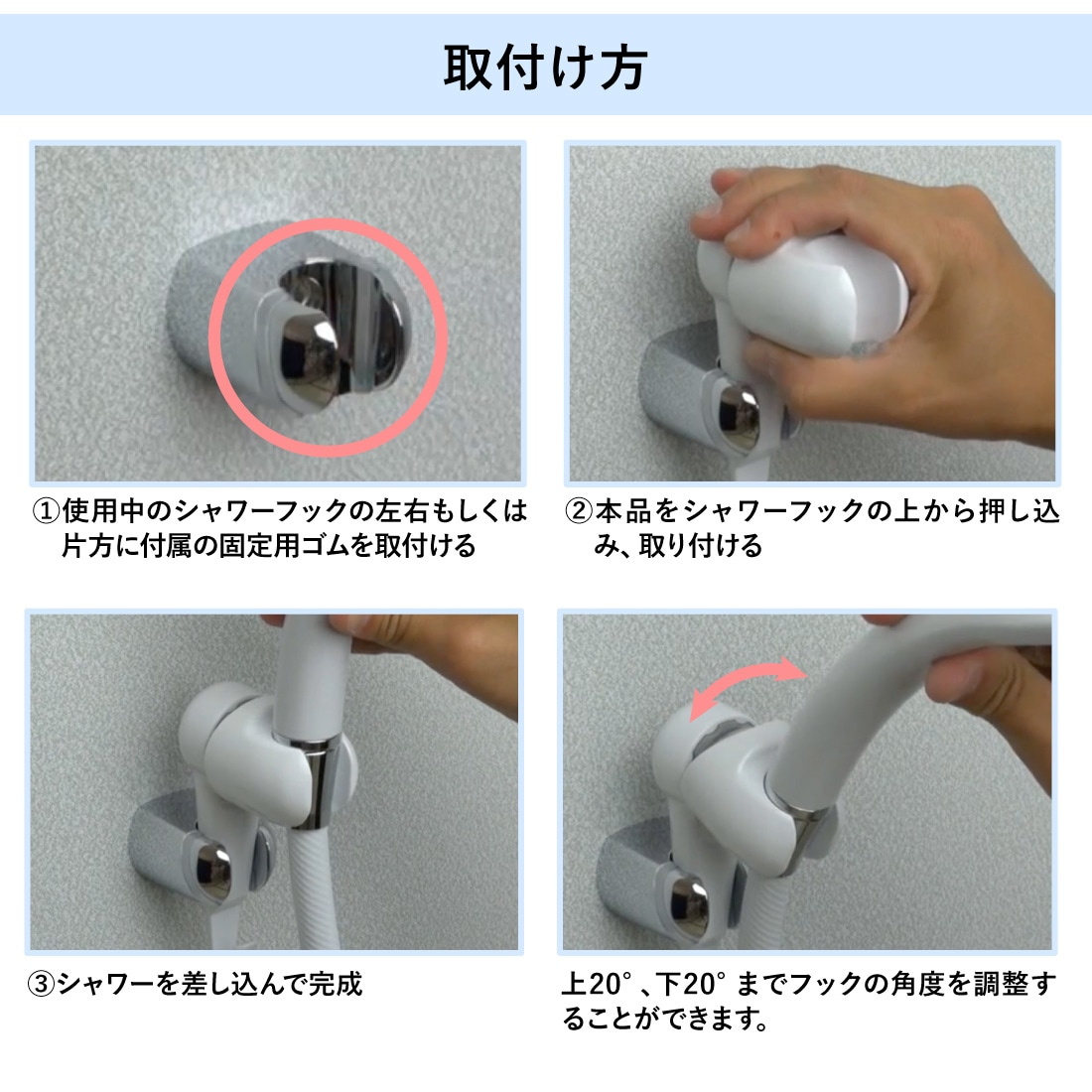 取付け方

①使用中のシャワーフックの左右もしくは片方に付属の固定用ゴムを取付ける

②本品をシャワーフックの上から押し込み、取り付ける

③シャワーを差し込んで完成

上20°、下20°までフックの角度を調整することができます。