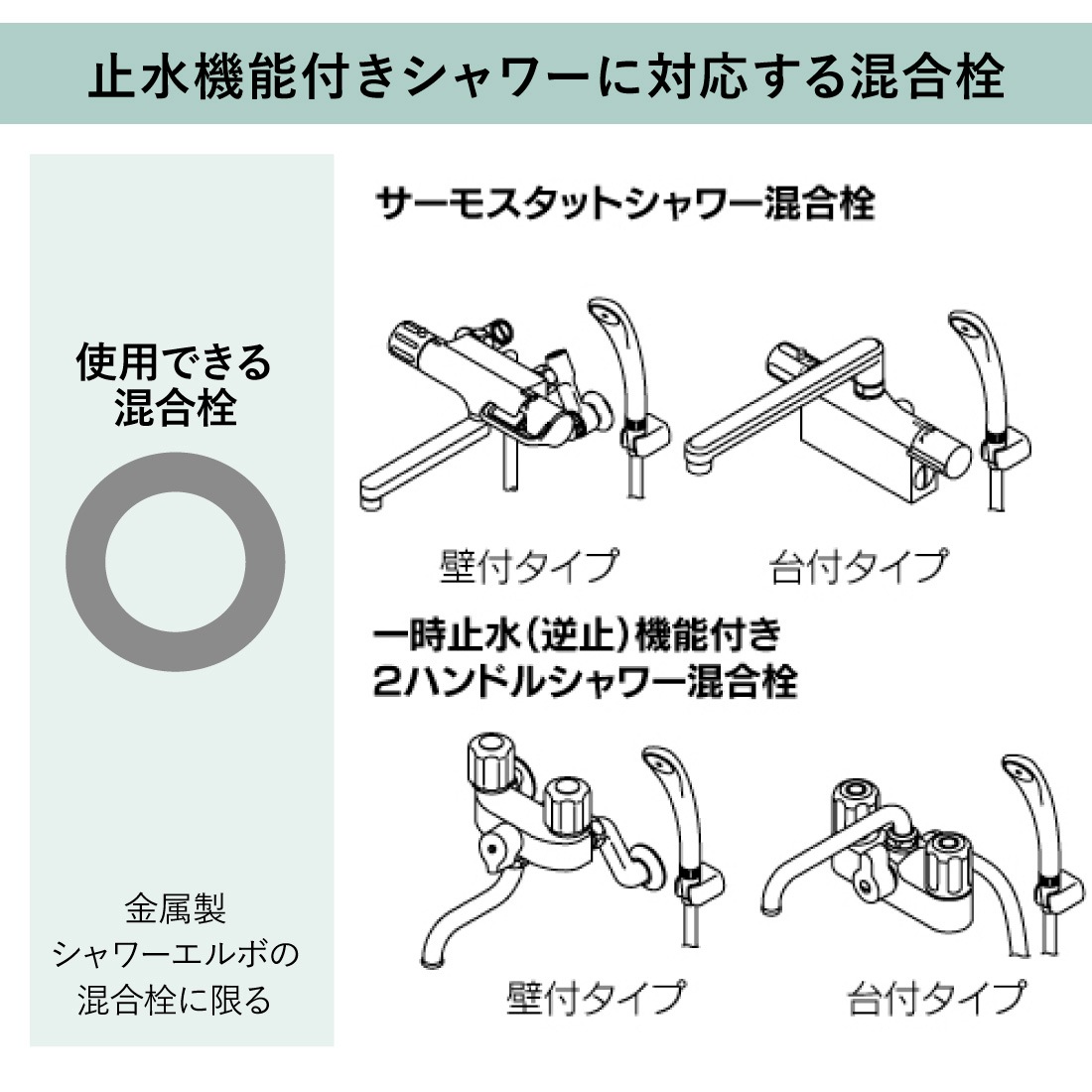 止水機能付きシャワーに対応する混合栓

使用できる混合栓

金属製
シャワーエルボの
混合栓に限る

サーモスタットシャワー混合栓

壁付タイプ

台付タイプ

一時止水（逆止）機能付き
2ハンドルシャワー混合栓

壁付タイプ

台付タイプ