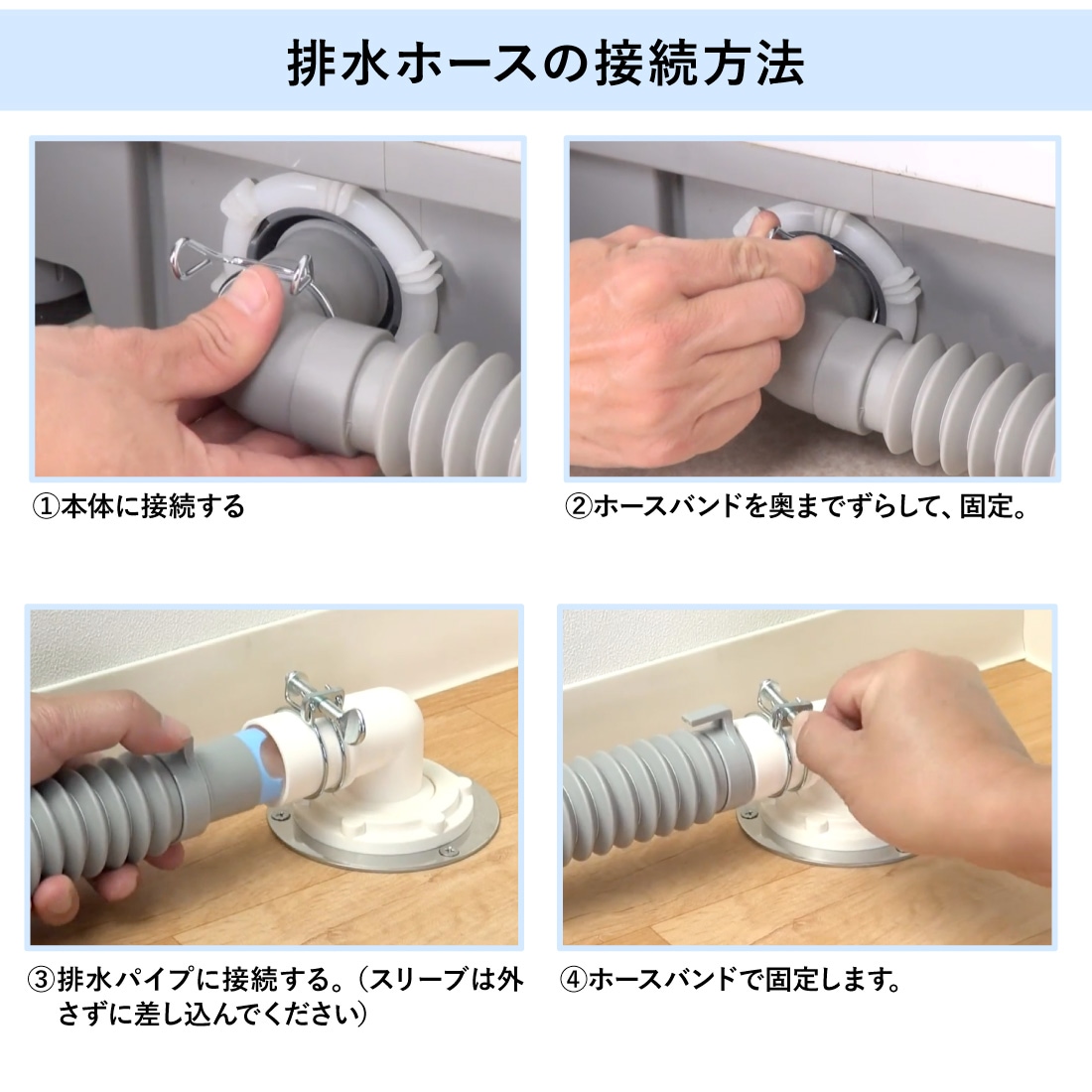 排水ホースの接続方法

①本体に接続する

②ホースバンドを奥までずらして、固定。

③排水パイプに接続する。（スリーブは外さずに差し込んでください）

④ホースバンドで固定します。