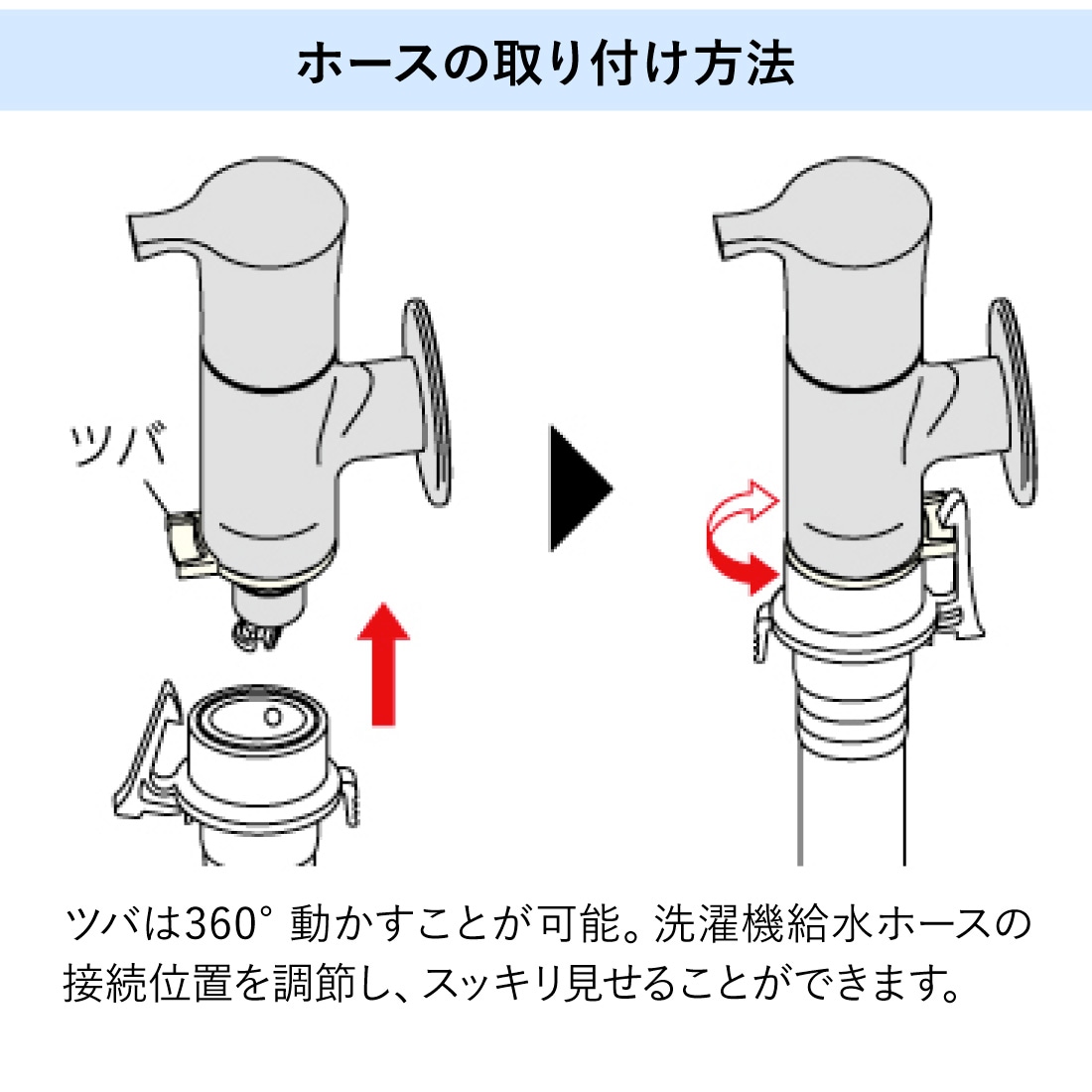 ホースの取り付け方法

ツバ

ツバは360° 動かすことが可能。洗濯機給水ホースの接続位置を調節し、スッキリ見せることができます。