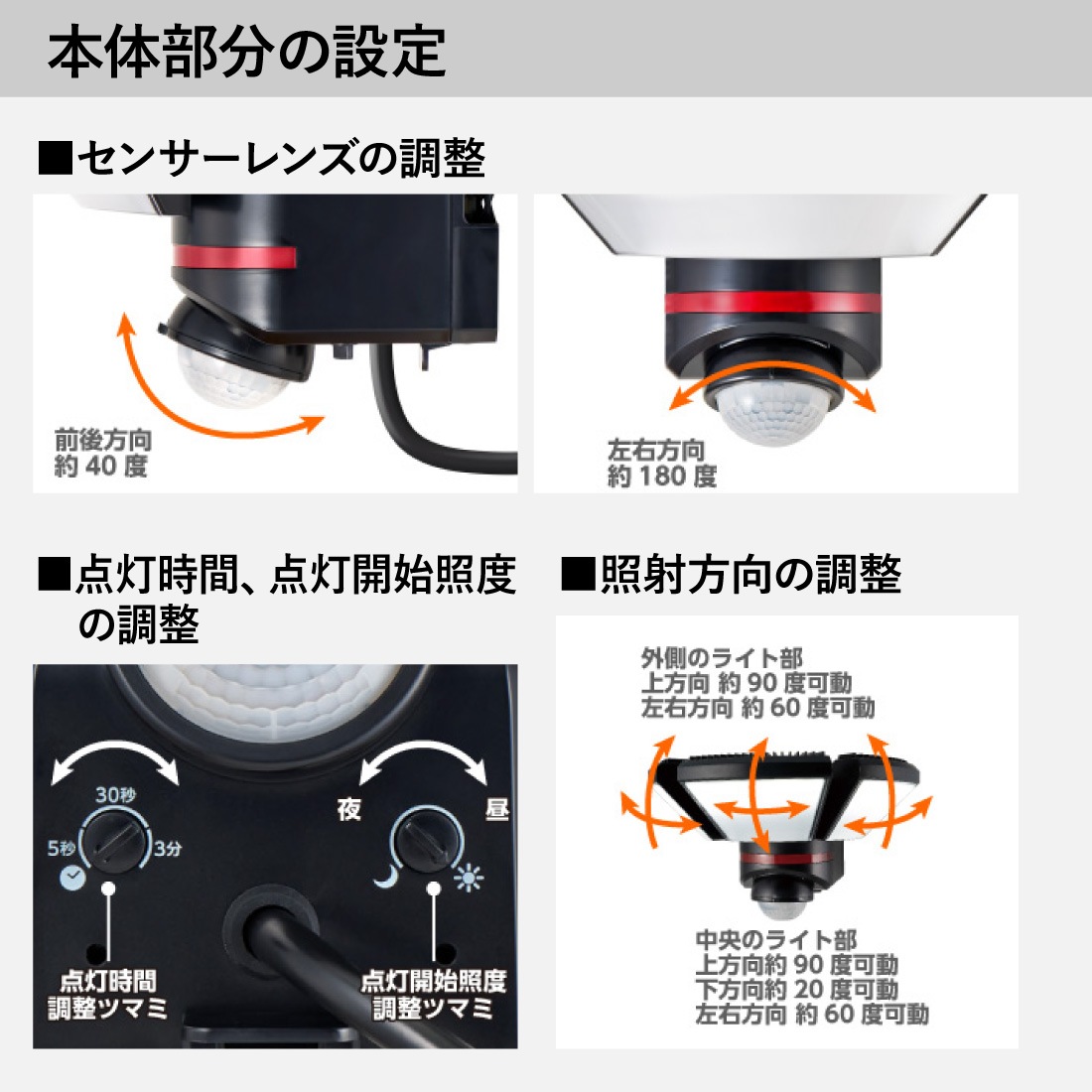 本体部分の設定

■センサーレンズの調整

前後方向
約 40 度

左右方向
約 180 度

■点灯時間、点灯開始照度の調整

30秒
5秒
3分

夜
昼

点灯時間
調整ツマミ

点灯開始照度
調整ツマミ

■照射方向の調整

外側のライト部
上方向 約 90 度可動
左右方向 約 60 度可動

中央のライト部
上方向約 90 度可動
下方向約 20 度可動
左右方向 約 60 度可動