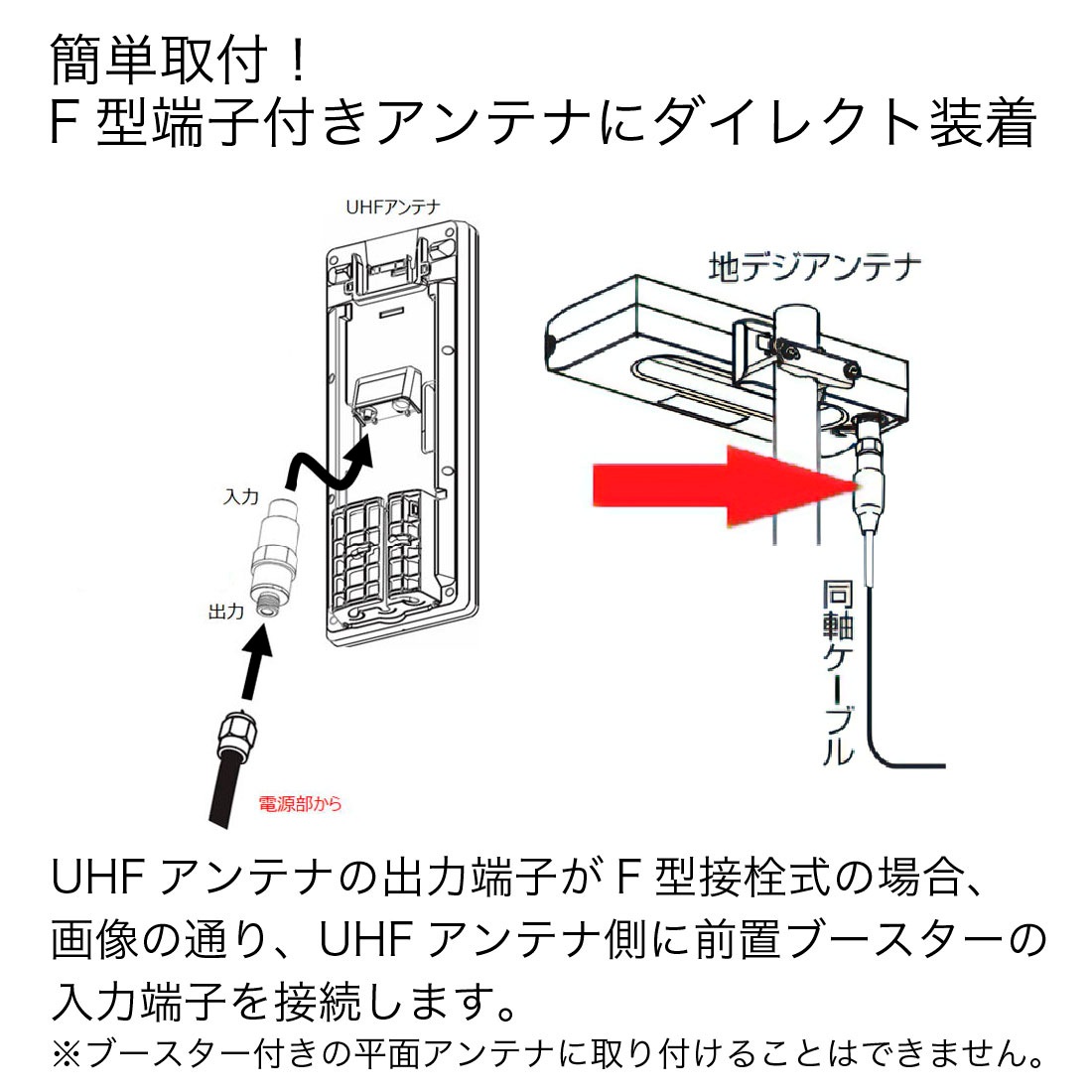 簡単取付！
F 型端子付きアンテナにダイレクト装着

UHFアンテナ

入力

出力

電源部から

地デジアンテナ

同軸ケーブル

UHF アンテナの出力端子が F 型接栓式の場合、画像の通り、UHF アンテナ側に前置ブースターの入力端子を接続します。
※ブースター付きの平面アンテナに取り付けることはできません。