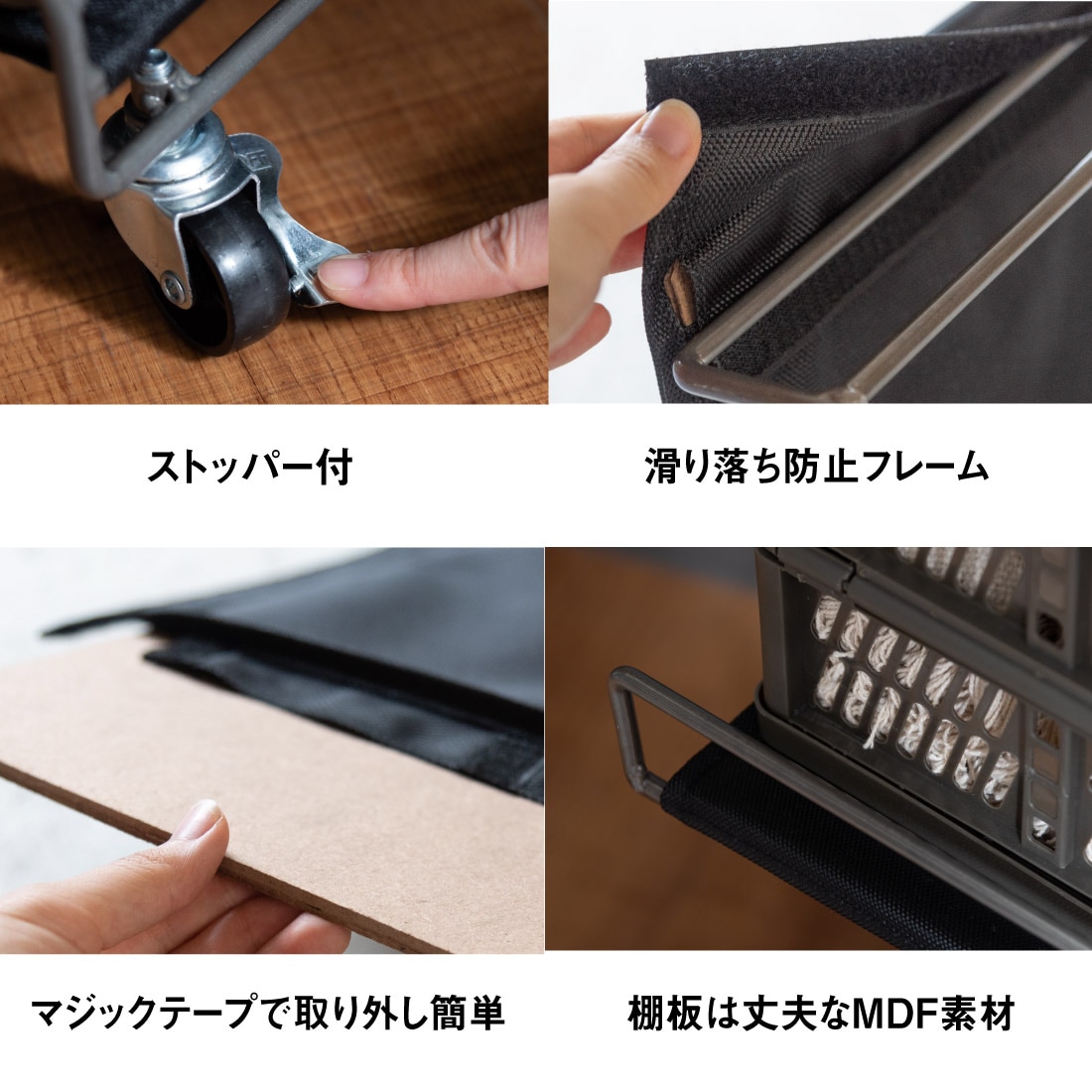 ストッパー付

滑り落ち防止フレーム

マジックテープで取り外し簡単

棚板は丈夫なMDF素材