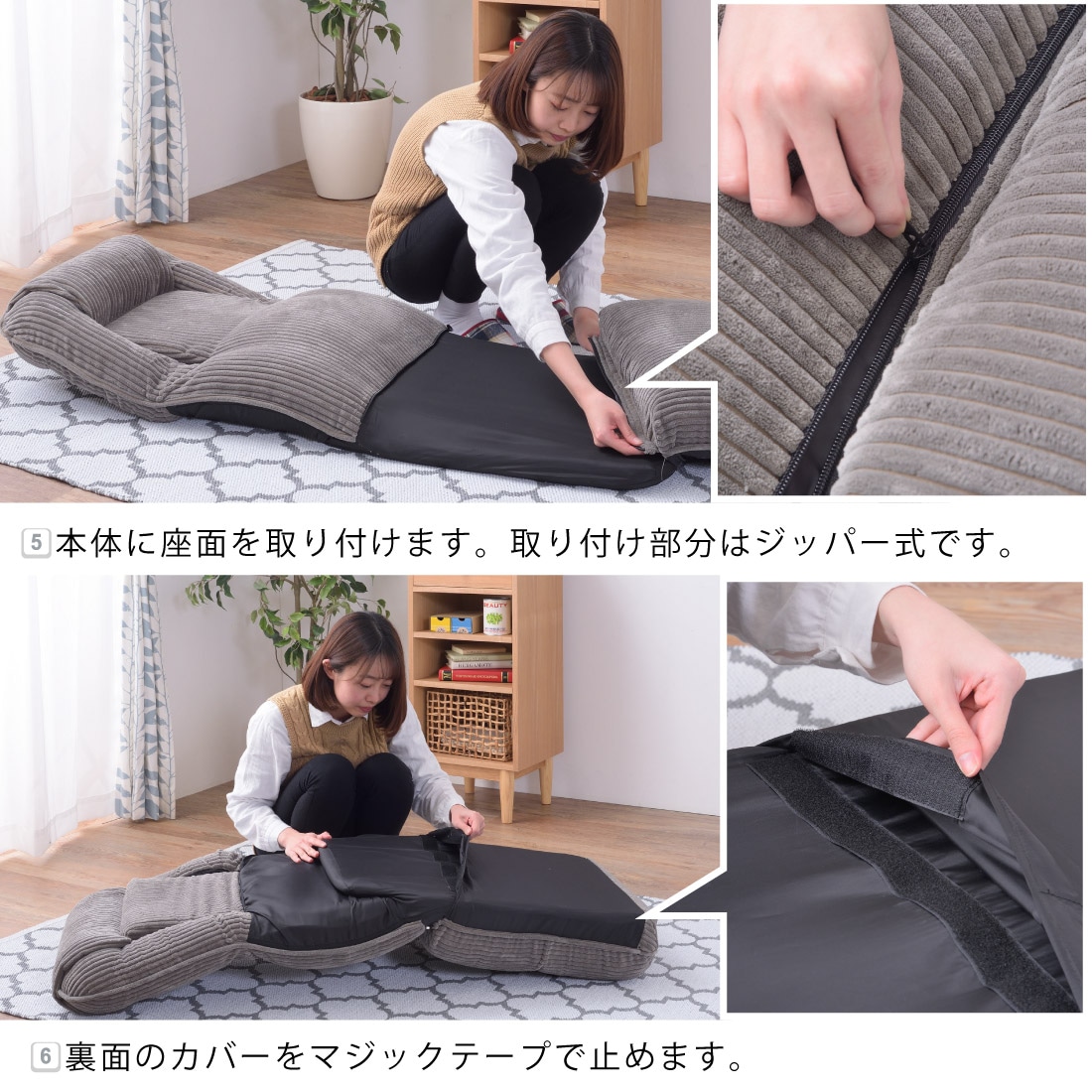 5 本体に座面を取り付けます。取り付け部分はジッパー式です。

BEAUTY

6 裏面のカバーをマジックテープで止めます。