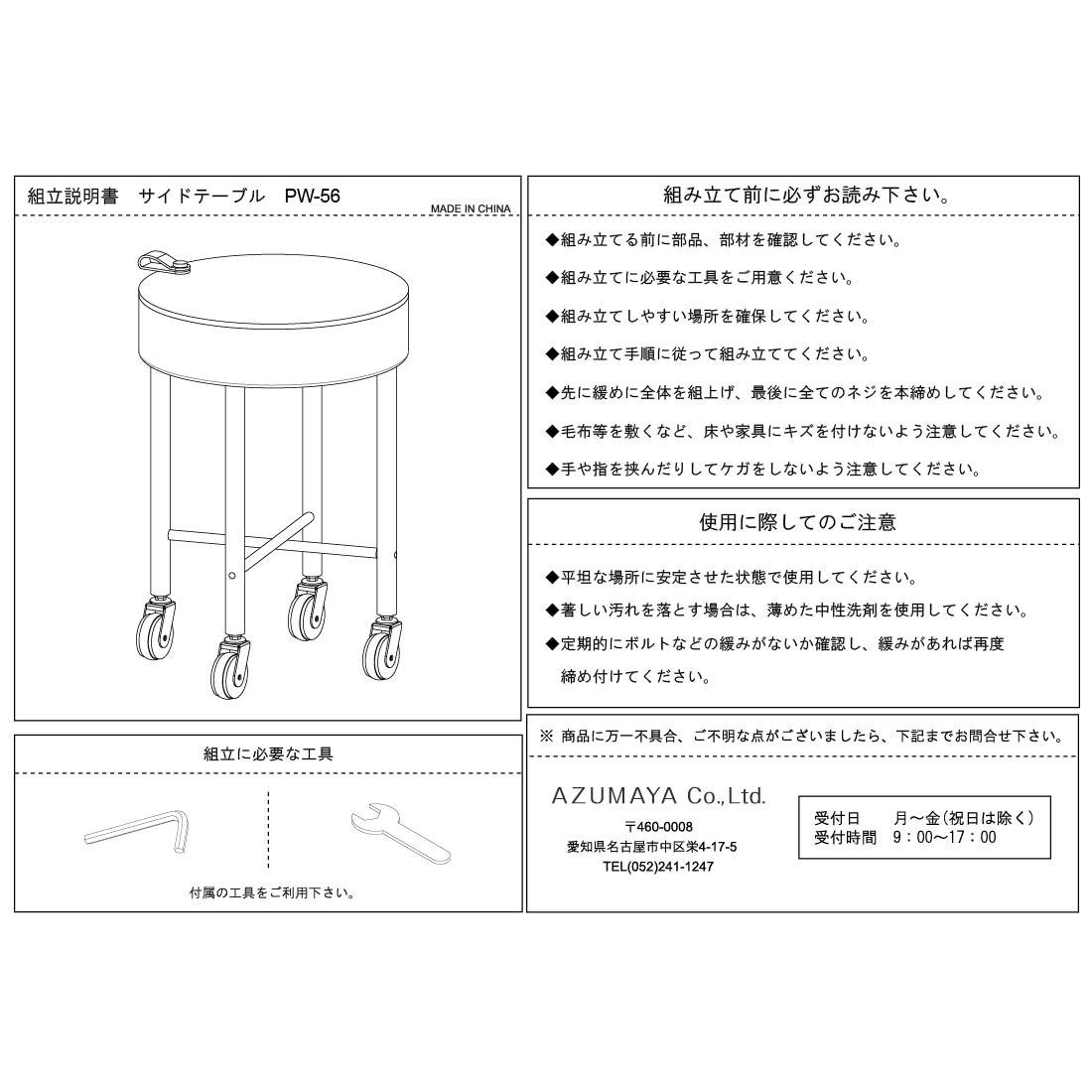 組立説明書　サイドテーブル　PW-56
MADE IN CHINA

組立に必要な工具

付属の工具をご利用下さい。

組み立て前に必ずお読み下さい。

◆組み立てる前に部品、部材を確認してください。

◆組み立てに必要な工具をご用意ください。

◆組み立てしやすい場所を確保してください。

◆組み立て手順に従って組み立ててください。

◆先に緩めに全体を組上げ、最後に全てのネジを本締めしてください。

◆毛布等を敷くなど、床や家具にキズを付けないよう注意してください。

◆手や指を挟んだりしてケガをしないよう注意してください。

使用に際してのご注意

◆平坦な場所に安定させた状態で使用してください。

◆著しい汚れを落とす場合は、薄めた中性洗剤を使用してください。

◆定期的にボルトなどの緩みがないか確認し、緩みがあれば再度締め付けてください。

※ 商品に万一不具合、ご不明な点がございましたら、下記までお問合せ下さい。

AZUMAYA Co.,Ltd.
〒460-0008
愛知県名古屋市中区栄4-17-5
TEL(052)241-1247

受付日　　月～金(祝日は除く)
受付時間　9：00～17：00