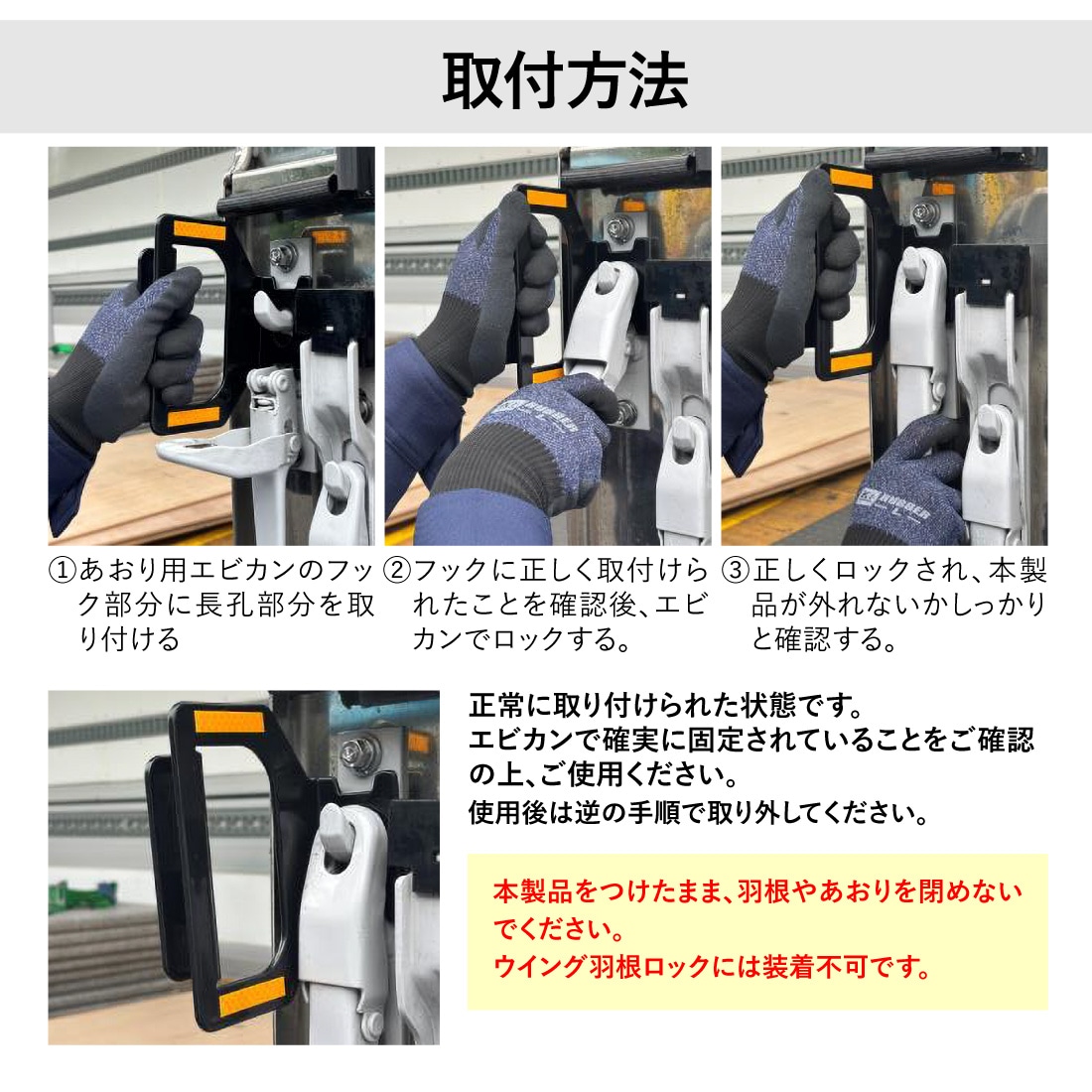 取付方法

①あおり用エビカンのフック部分に長孔部分を取り付ける

②フックに正しく取付けられたことを確認後、エビカンでロックする。

③正しくロックされ、本製品が外れないかしっかりと確認する。

正常に取り付けられた状態です。
エビカンで確実に固定されていることをご確認の上、ご使用ください。
使用後は逆の手順で取り外してください。

本製品をつけたまま、羽根やあおりを閉めないでください。
ウイング羽根ロックには装着不可です。