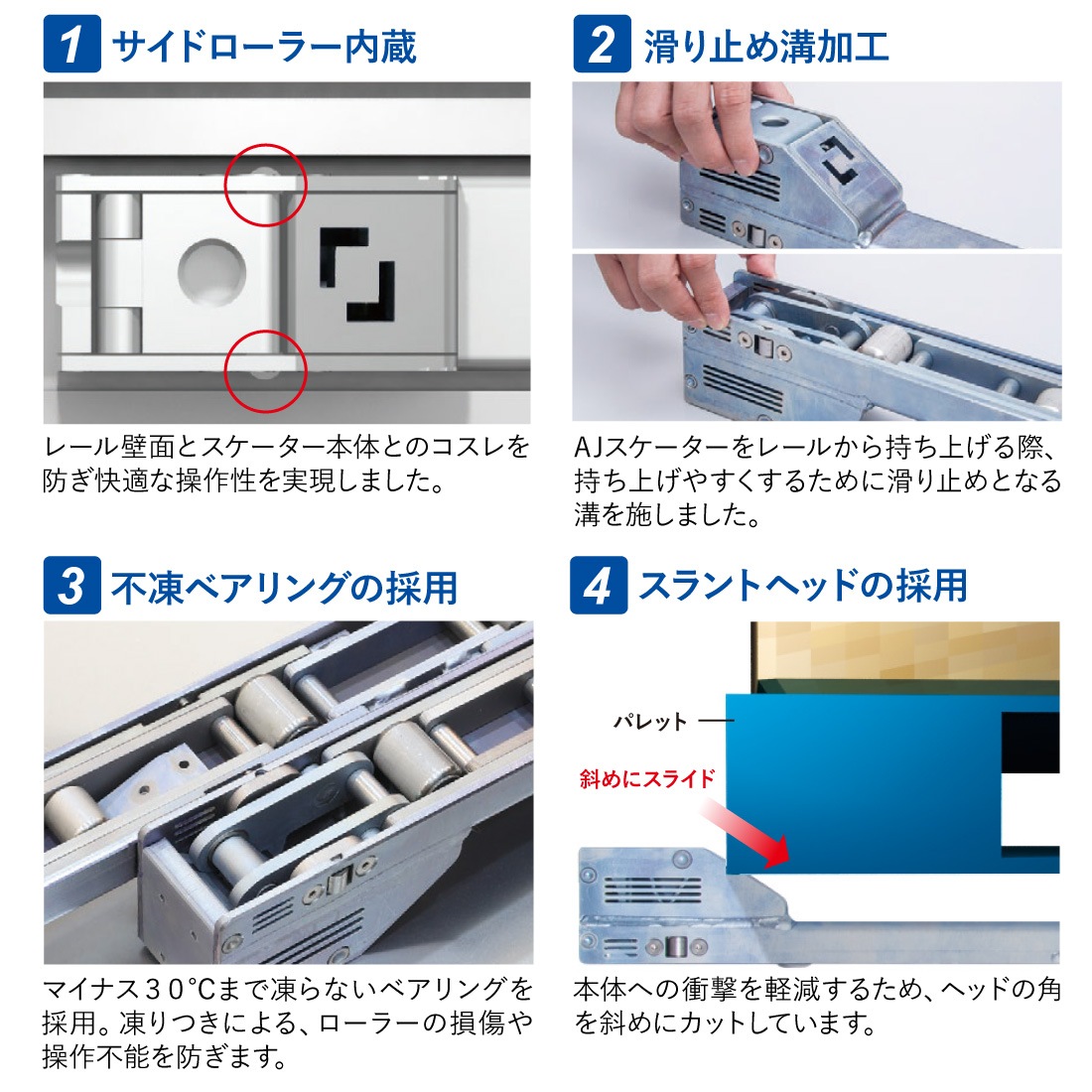 1 サイドローラー内蔵

レール壁面とスケーター本体とのコスレを防ぎ快適な操作性を実現しました。

2 滑り止め溝加工

AJスケーターをレールから持ち上げる際、持ち上げやすくするために滑り止めとなる溝を施しました。

3 不凍ベアリングの採用

マイナス３０°Cまで凍らないベアリングを採用。凍りつきによる、ローラーの損傷や操作不能を防ぎます。

4 スラントヘッドの採用

パレット

斜めにスライド

本体への衝撃を軽減するため、ヘッドの角を斜めにカットしています。