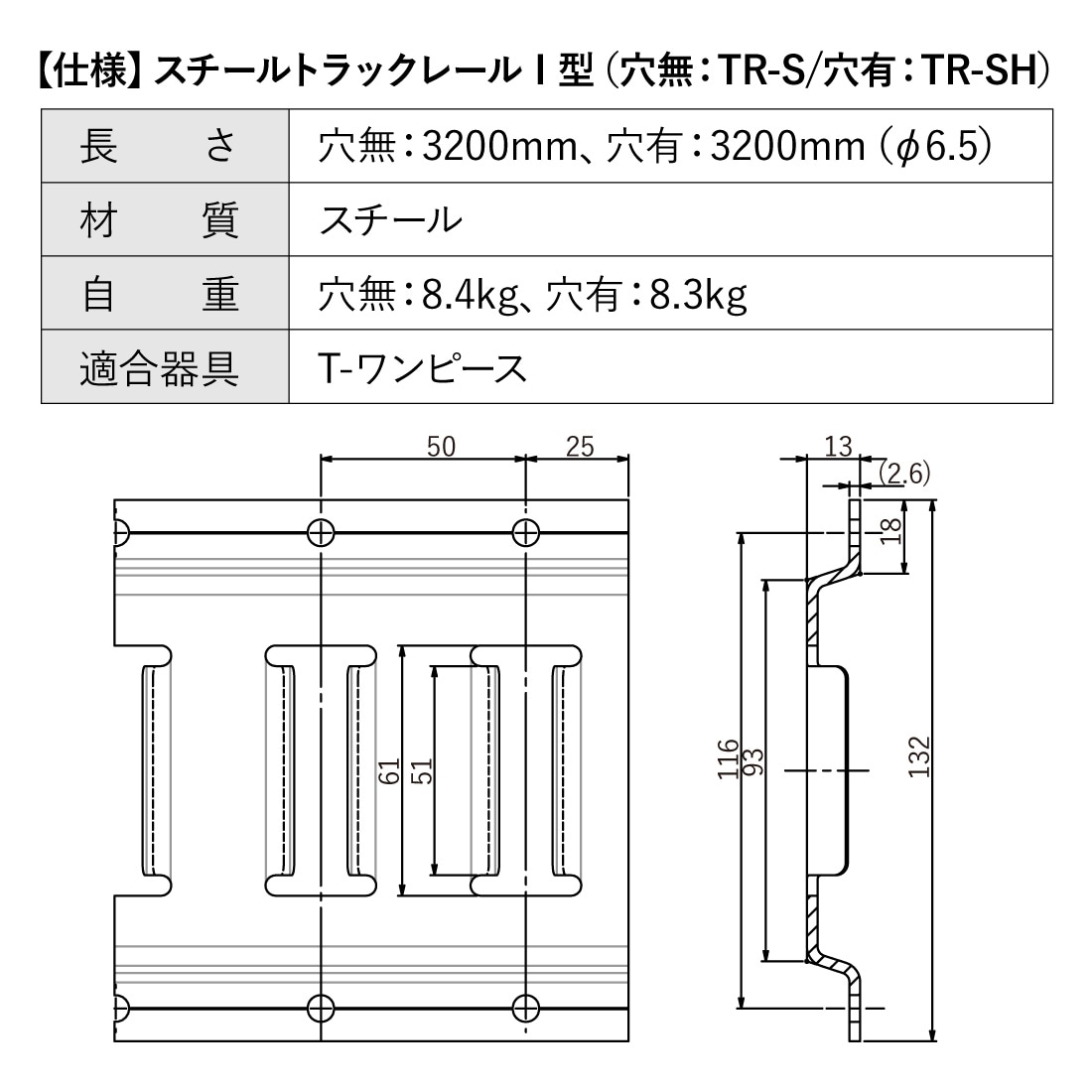 【仕様】スチールトラックレール I 型（穴無：TR-S/穴有：TR-SH）

| 長　　さ | 穴無：3200mm、穴有：3200mm（$\phi$6.5） |
|---|---|
| 材　　質 | スチール |
| 自　　重 | 穴無：8.4kg、穴有：8.3kg |
| 適合器具 | T-ワンピース |

50
25
61
51
13
(2.6)
18
116
93
132