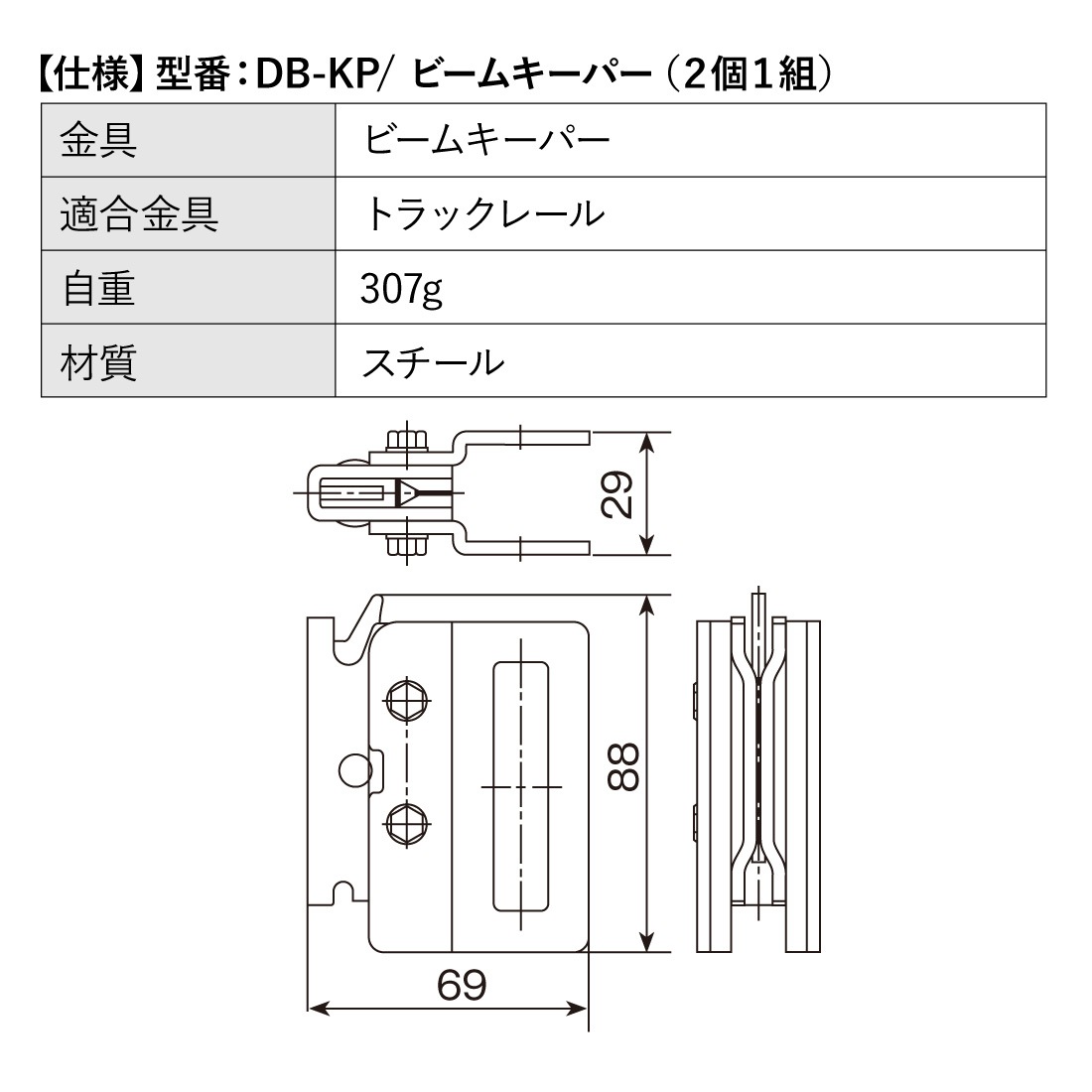 【仕様】型番：DB-KP/ ビームキーパー（2個1組）

| 金具 | ビームキーパー |
|---|---|
| 適合金具 | トラックレール |
| 自重 | 307g |
| 材質 | スチール |

29

88

69