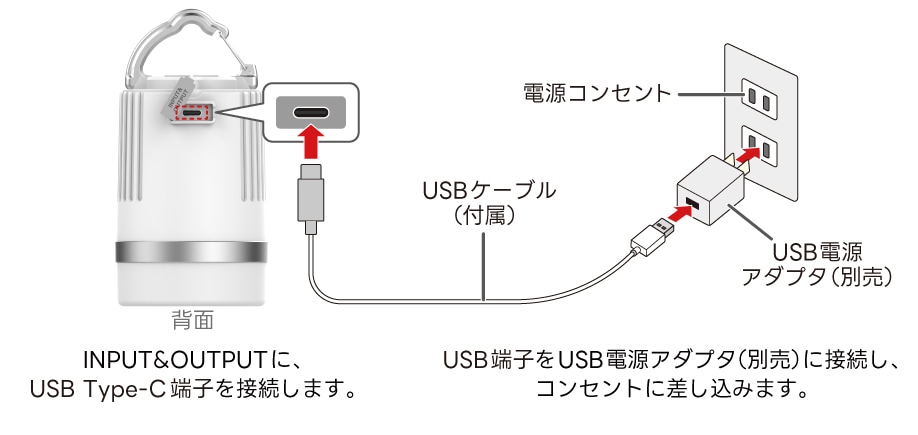 電源コンセント

USBケーブル
(付属)

USB電源
アダプタ(別売)

背面

INPUT&OUTPUTに、
USB Type-C 端子を接続します。

USB端子をUSB電源アダプタ(別売)に接続し、
コンセントに差し込みます。