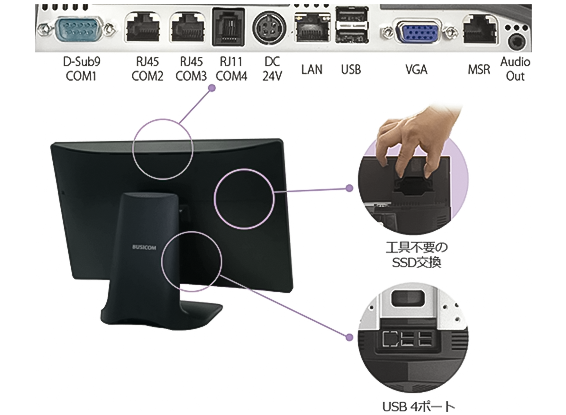 D-Sub9 COM1

RJ45 COM2

RJ45 COM3

RJ11 COM4

DC 24V

LAN

USB

VGA

MSR

Audio Out

BUSICOM

工具不要の SSD交換

USB 4ポート