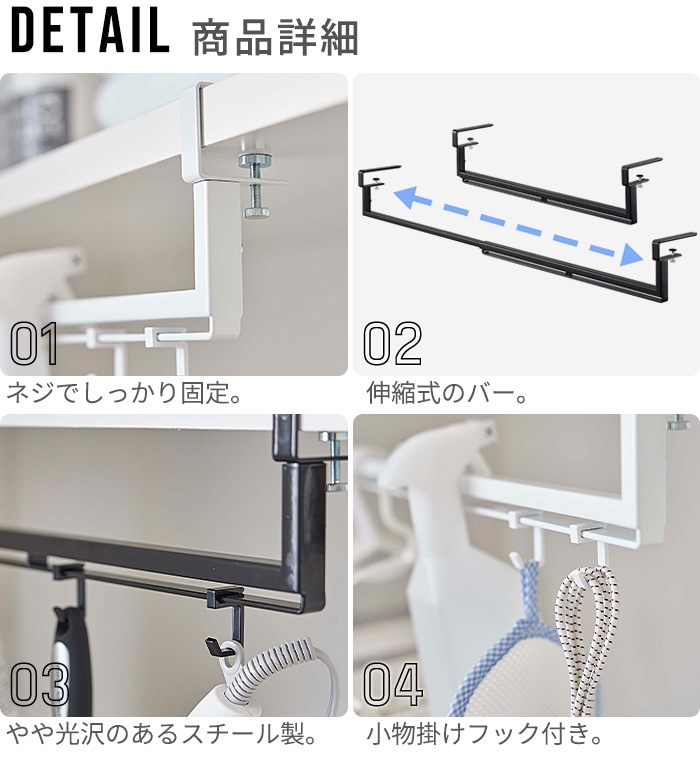 DETAIL 商品詳細

01

ネジでしっかり固定。

02

伸縮式のバー。

03

やや光沢のあるスチール製。

04

小物掛けフック付き。