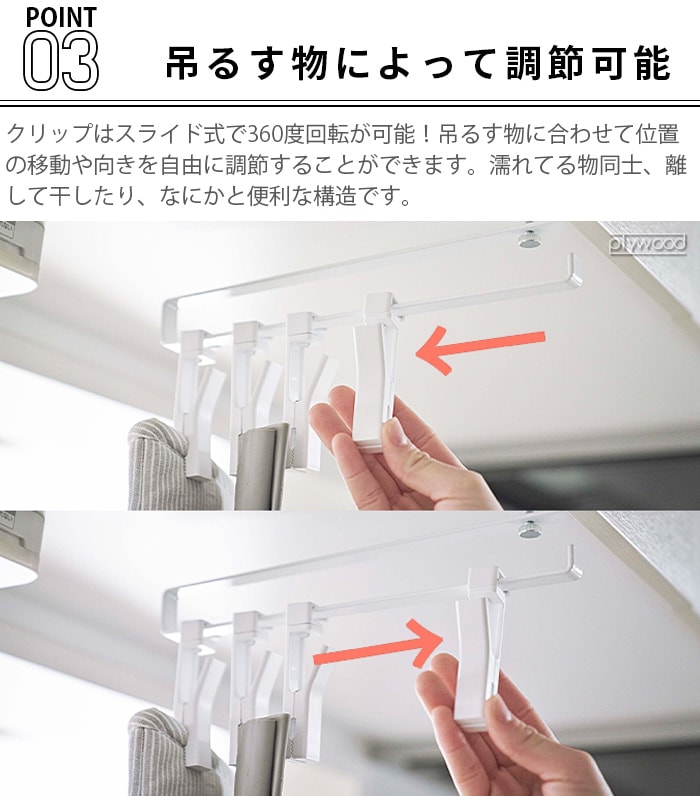 POINT
03
吊るす物によって調節可能

クリップはスライド式で360度回転が可能！吊るす物に合わせて位置の移動や向きを自由に調節することができます。濡れてる物同士、離して干したり、なにかと便利な構造です。

plywood