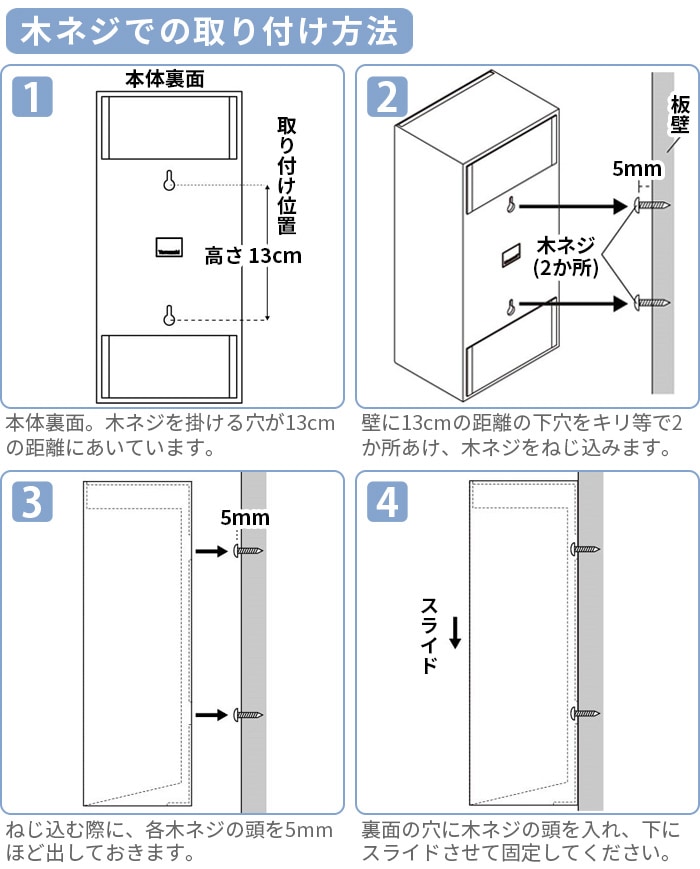 木ネジでの取り付け方法

1

本体裏面

取り付け位置

高さ 13cm

本体裏面。木ネジを掛ける穴が13cmの距離にあいています。

2

板壁

5mm

木ネジ
(2か所)

壁に13cmの距離の下穴をキリ等で2か所あけ、木ネジをねじ込みます。

3

5mm

ねじ込む際に、各木ネジの頭を5mmほど出しておきます。

4

スライド

裏面の穴に木ネジの頭を入れ、下にスライドさせて固定してください。