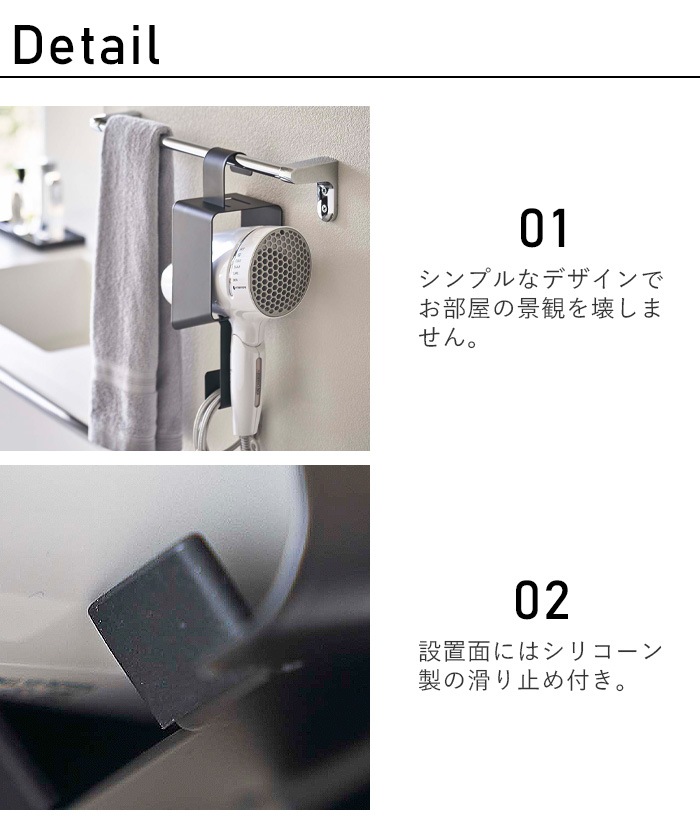 Detail

01

シンプルなデザインでお部屋の景観を壊しません。

02

設置面にはシリコーン製の滑り止め付き。