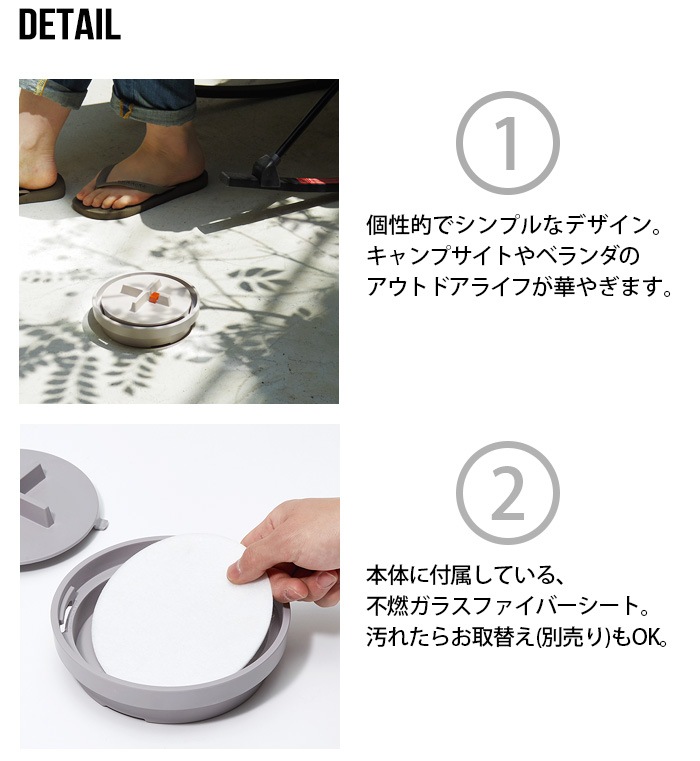 DETAIL

①

個性的でシンプルなデザイン。
キャンプサイトやベランダの
アウトドアライフが華やぎます。

②

本体に付属している、
不燃ガラスファイバーシート。
汚れたらお取替え(別売り)もOK。